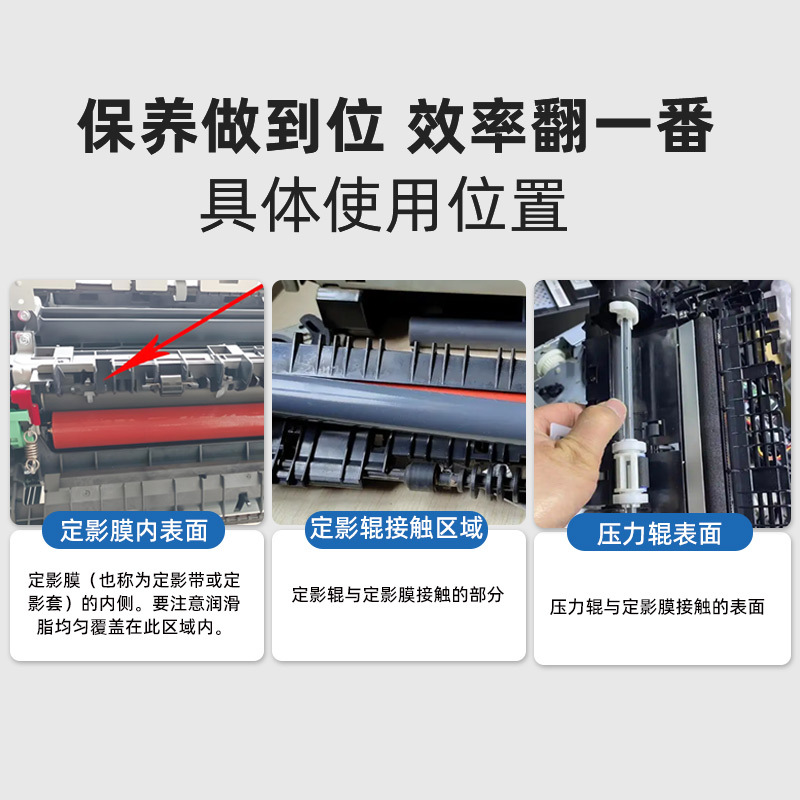 保养做到位 效率翻一番

具体使用位置

定影膜内表面

定影膜（也称为定影带或定影套）的内侧。要注意润滑脂均匀覆盖在此区域内。

定影辊接触区域

定影辊与定影膜接触的部分

压力辊表面

压力辊与定影膜接触的表面