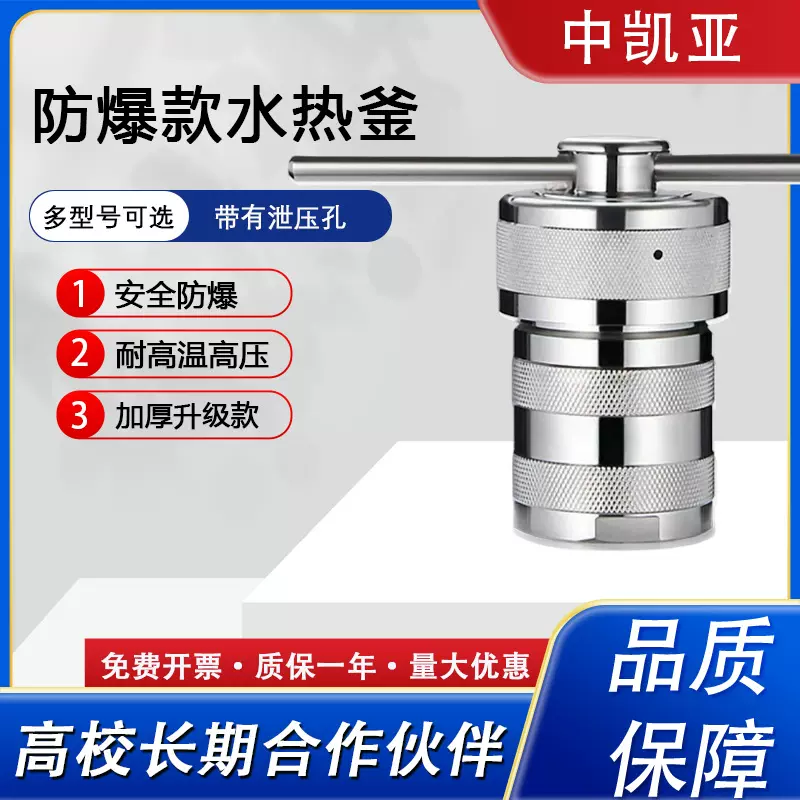 中凯亚

防爆款水热釜

多型号可选 带有泄压孔

1 安全防爆

2 耐高温高压

3 加厚升级款

免费开票 · 质保一年 · 量大优惠

高校长期合作伙伴

品质保障