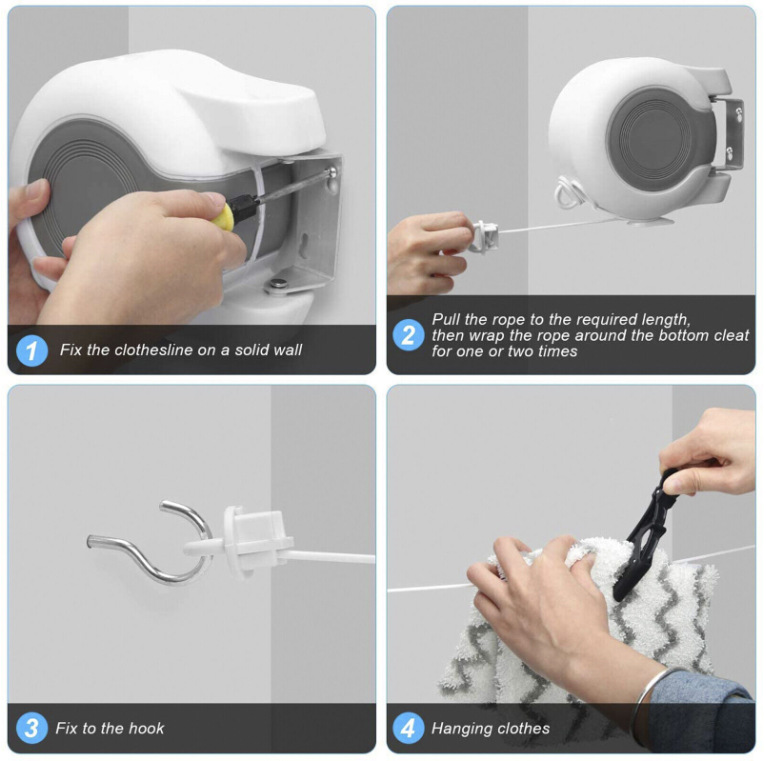 1 Fix the clothesline on a solid wall

2 Pull the rope to the required length, then wrap the rope around the bottom cleat for one or two times

3 Fix to the hook

4 Hanging clothes