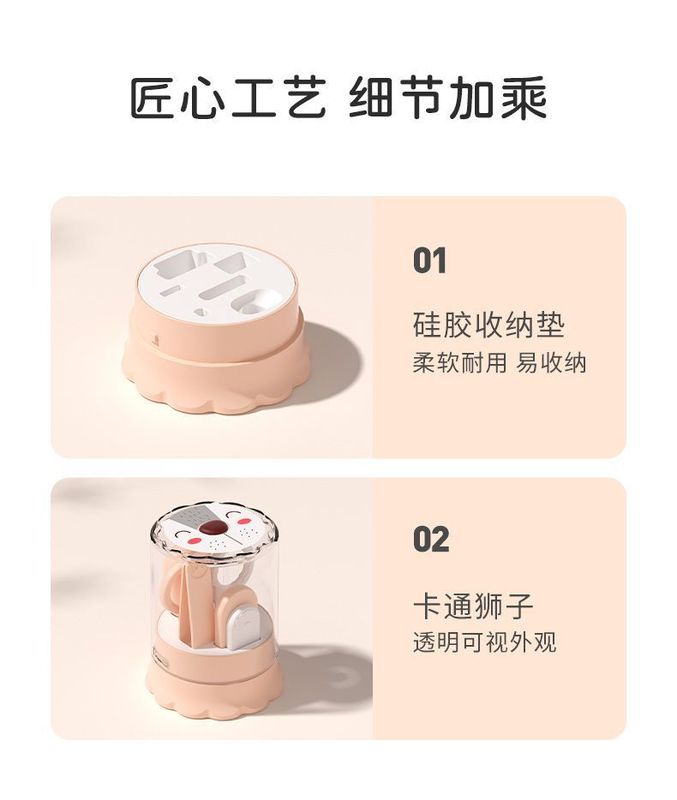 匠心工艺 细节加乘

01

硅胶收纳垫

柔软耐用 易收纳

02

卡通狮子

透明可视外观