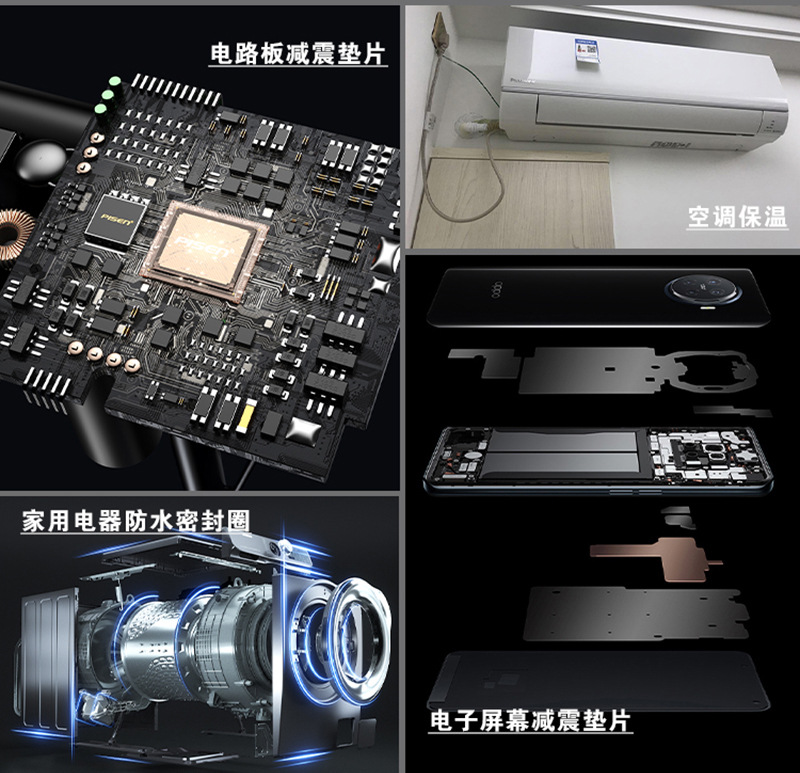 电路板减震垫片

PISEN

PISEN

空调保温

家用电器防水密封圈

电子屏幕减震垫片