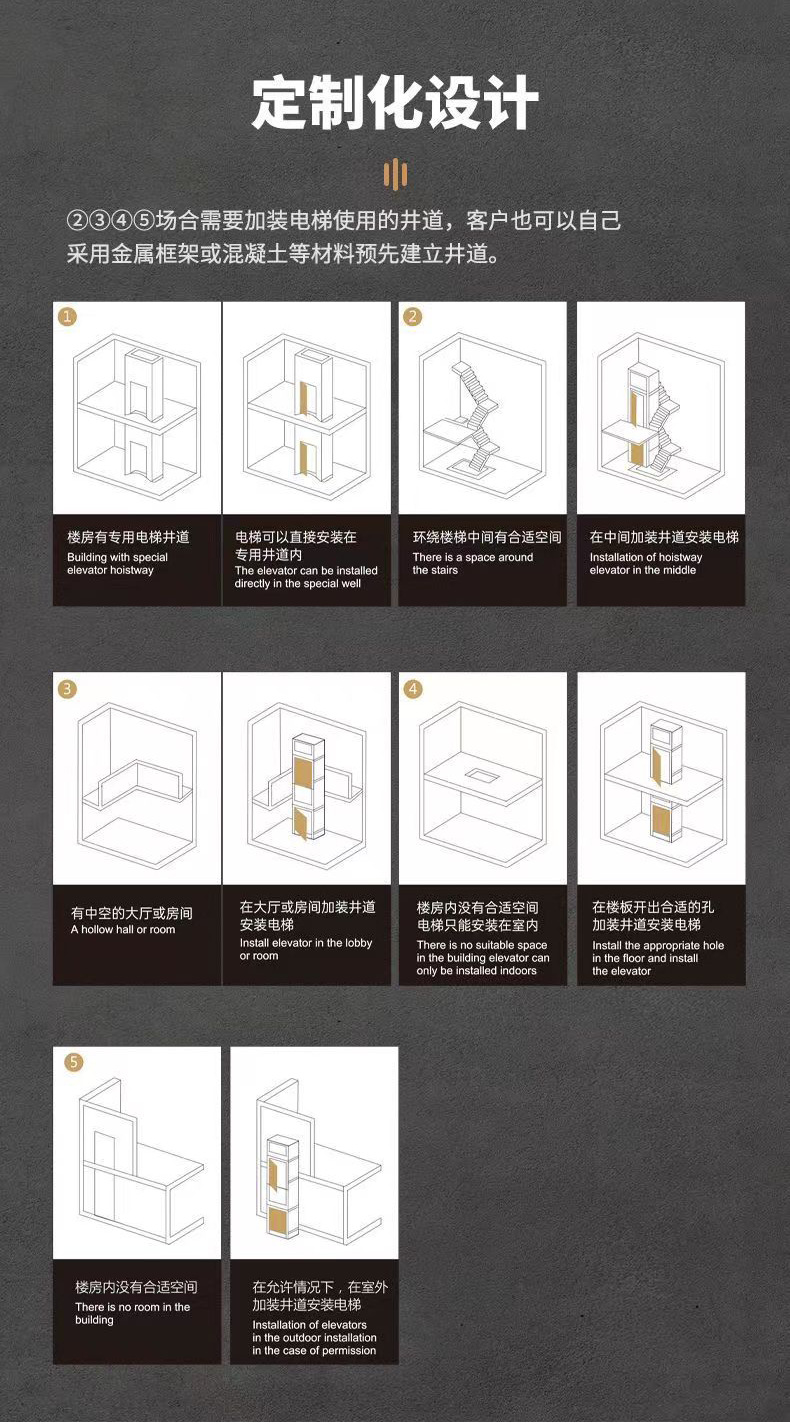 定制化设计

②③④⑤场合需要加装电梯使用的井道，客户也可以自己采用金属框架或混凝土等材料预先建立井道。

1

楼房有专用电梯井道
Building with special elevator hoistway

电梯可以直接安装在专用井道内
The elevator can be installed directly in the special well

2

环绕楼梯中间有合适空间
There is a space around the stairs

在中间加装井道安装电梯
Installation of hoistway elevator in the middle

3

有中空的大厅或房间
A hollow hall or room

在大厅或房间加装井道安装电梯
Install elevator in the lobby or room

4

楼房内没有合适空间电梯只能安装在室内
There is no suitable space in the building elevator can only be installed indoors

在楼板开出合适的孔加装井道安装电梯
Install the appropriate hole in the floor and install the elevator

5

楼房内没有合适空间
There is no room in the building

在允许情况下，在室外加装井道安装电梯
Installation of elevators in the outdoor installation in the case of permission