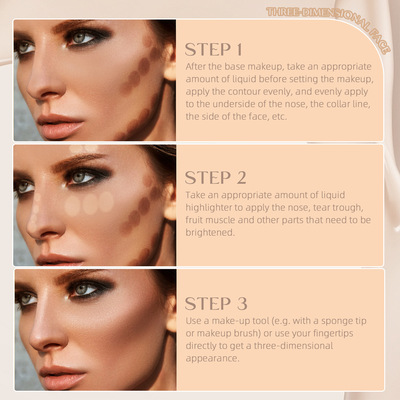 THREE-DIMENSIONAL FACE

STEP 1
After the base makeup, take an appropriate amount of liquid before setting the makeup, apply the contour evenly, and evenly apply to the underside of the nose, the collar line, the side of the face, etc.

STEP 2
Take an appropriate amount of liquid highlighter to apply the nose, tear trough, fruit muscle and other parts that need to be brightened.

STEP 3
Use a make-up tool (e.g. with a sponge tip or makeup brush) or use your fingertips directly to get a three-dimensional appearance.