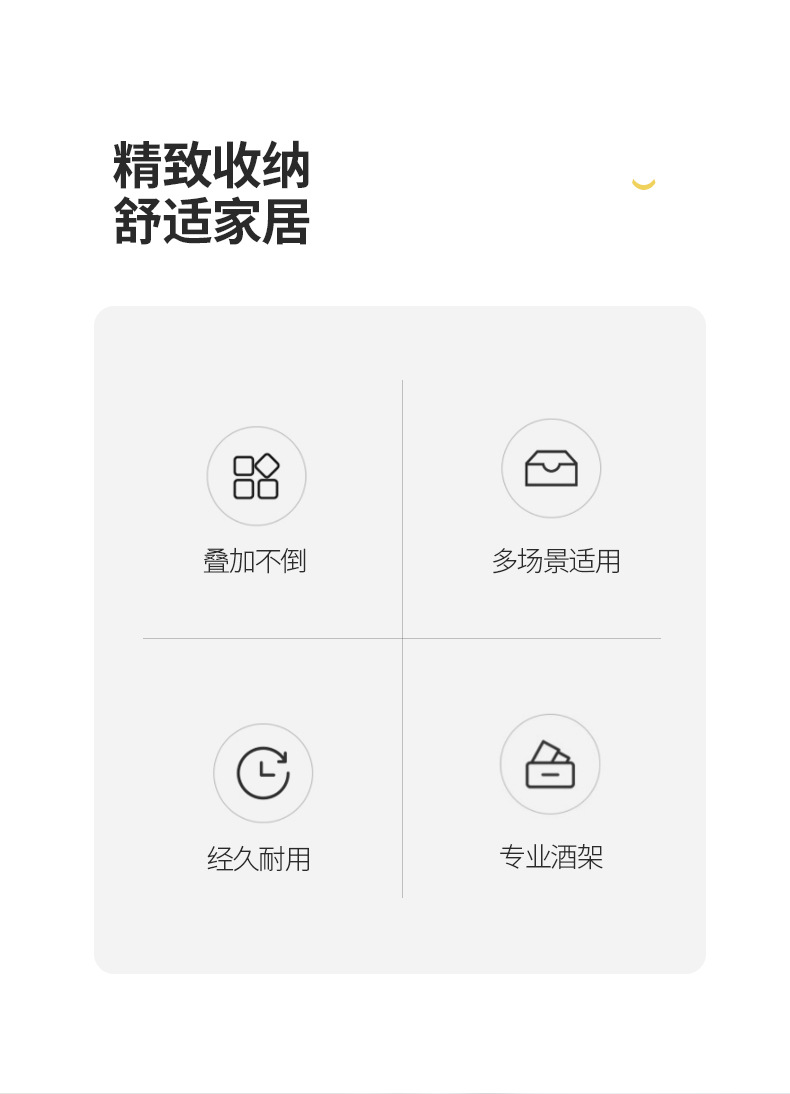 精致收纳
舒适家居

叠加不倒

多场景适用

经久耐用

专业酒架