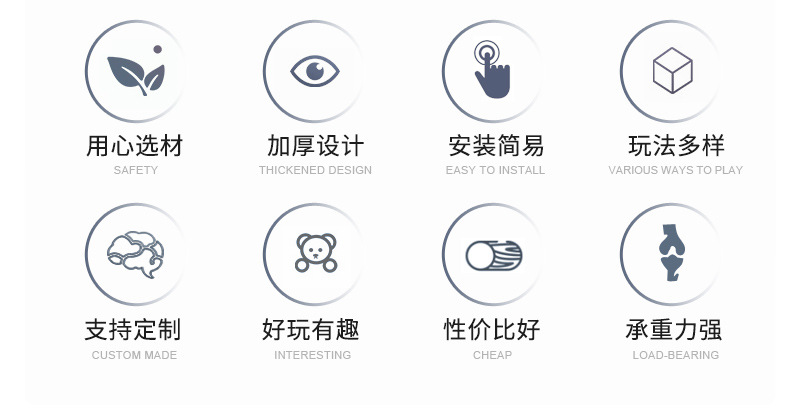 用心选材
SAFETY

加厚设计
THICKENED DESIGN

安装简易
EASY TO INSTALL

玩法多样
VARIOUS WAYS TO PLAY

支持定制
CUSTOM MADE

好玩有趣
INTERESTING

性价比好
CHEAP

承重力强
LOAD-BEARING