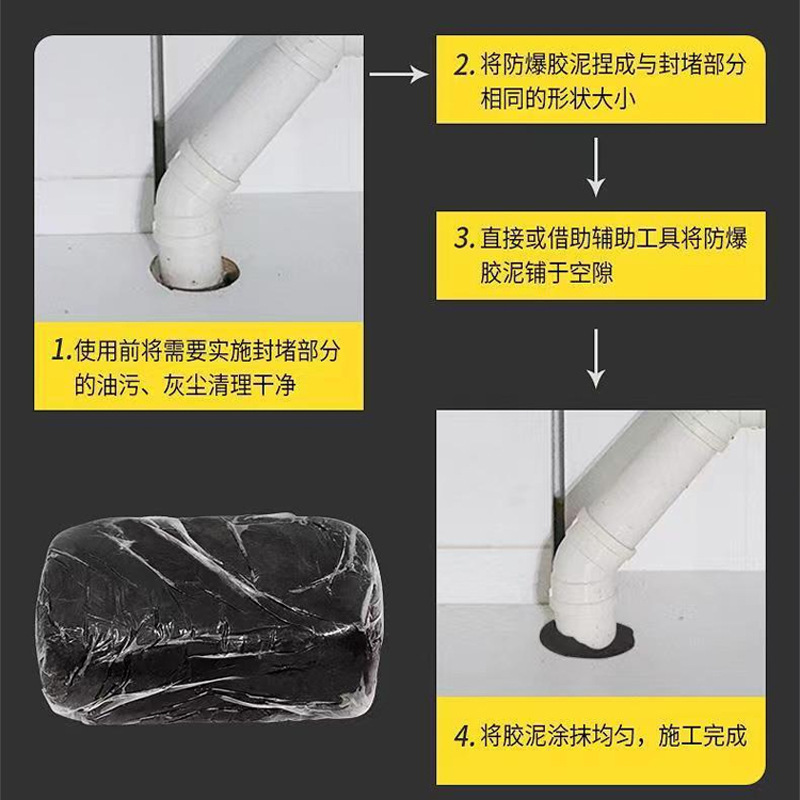 1.使用前将需要实施封堵部分的油污、灰尘清理干净

2.将防爆胶泥捏成与封堵部分相同的形状大小

3.直接或借助辅助工具将防爆胶泥铺于空隙

4.将胶泥涂抹均匀，施工完成