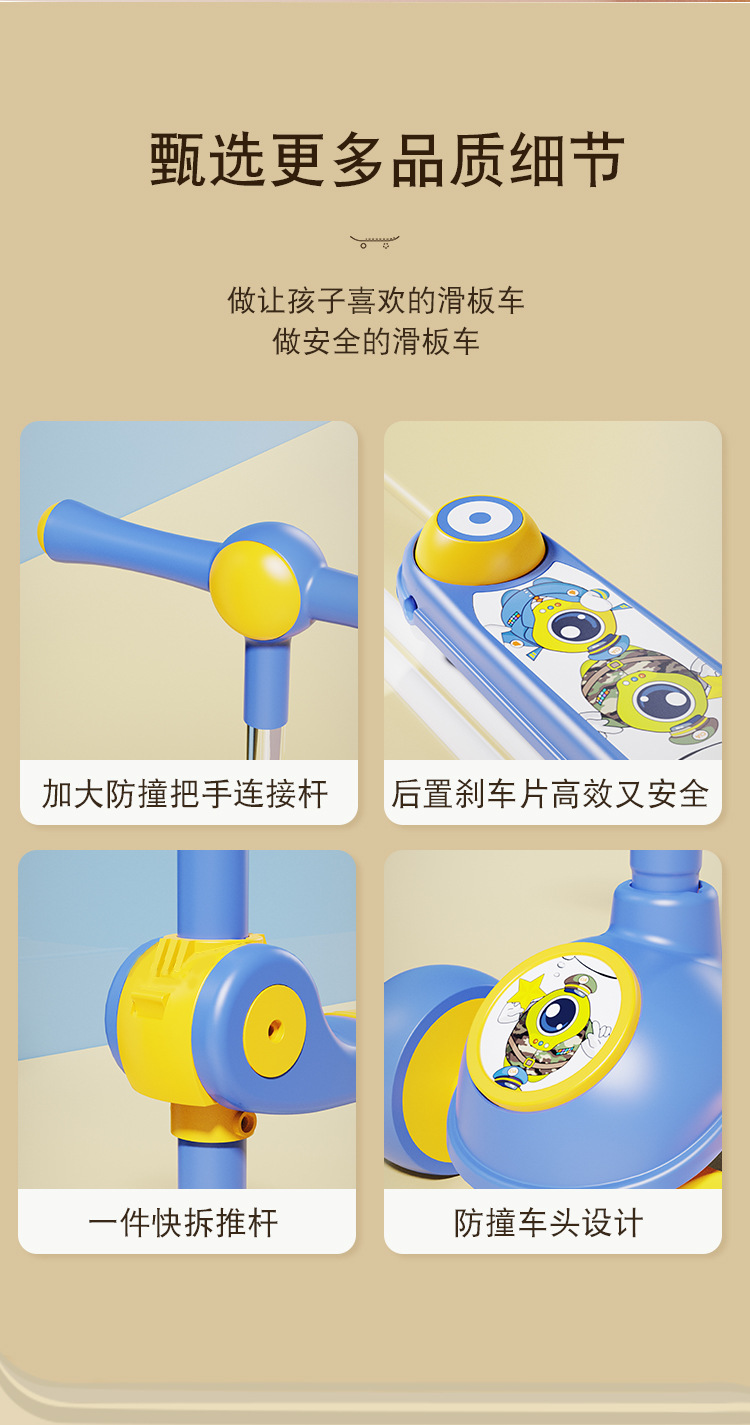 甄选更多品质细节

做让孩子喜欢的滑板车
做安全的滑板车

加大防撞把手连接杆

后置刹车片高效又安全

一件快拆推杆

防撞车头设计