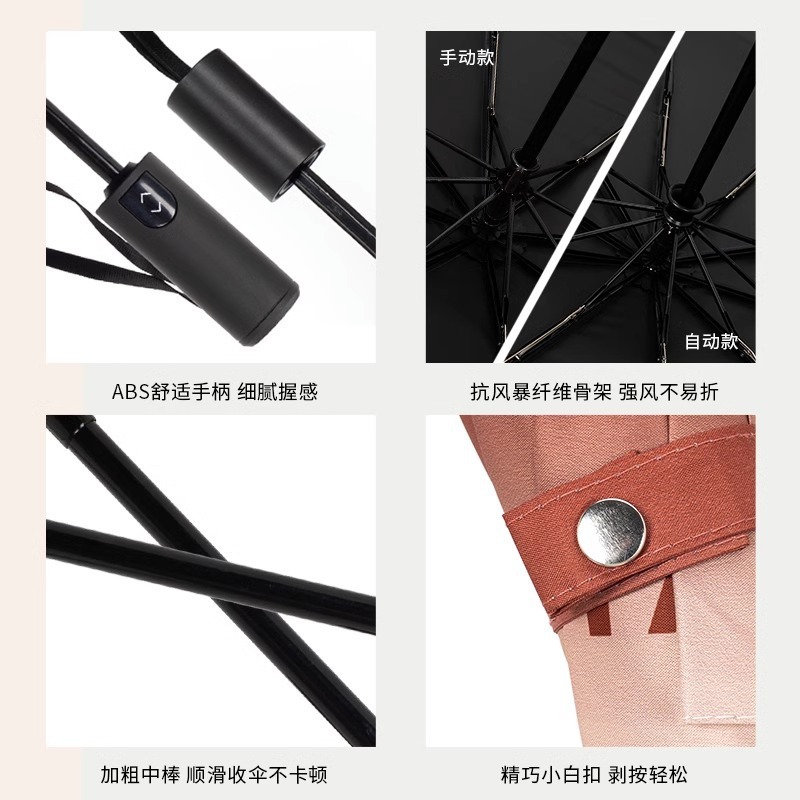 ABS舒适手柄 细腻握感

手动款

自动款

抗风暴纤维骨架 强风不易折

加粗中棒 顺滑收伞不卡顿

精巧小白扣 剥按轻松