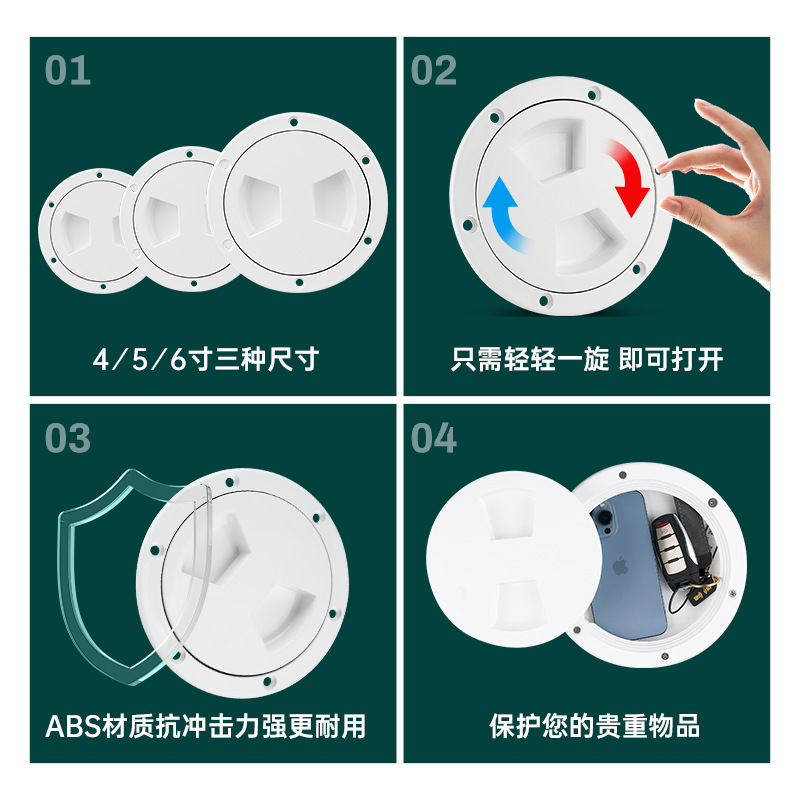 01

4/5/6寸三种尺寸

02

只需轻轻一旋 即可打开

03

ABS材质抗冲击力强更耐用

04

保护您的贵重物品