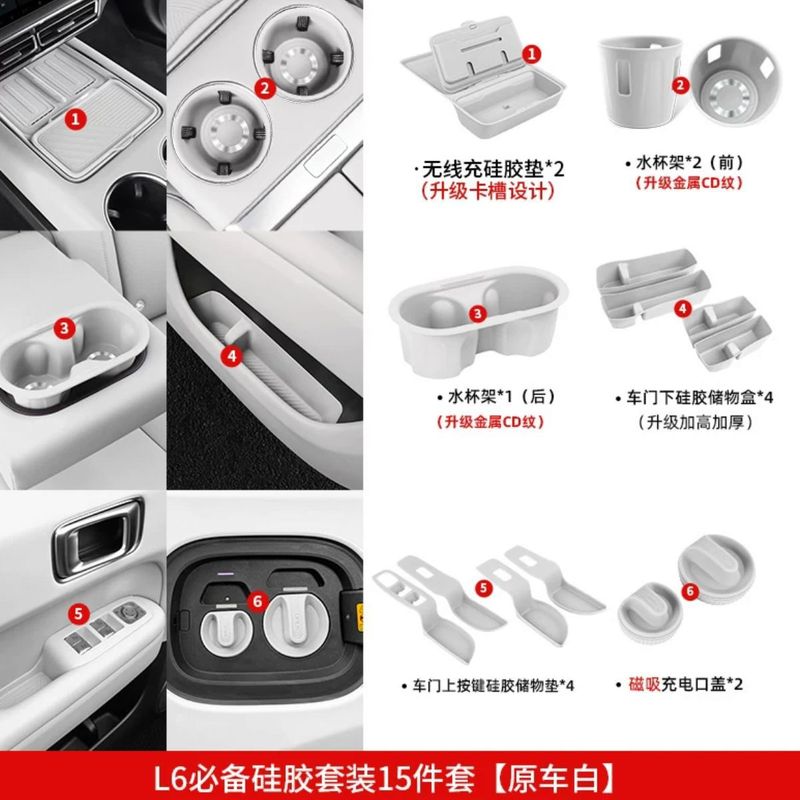 1

2

3

4

5

6

1

·无线充硅胶垫*2
（升级卡槽设计）

2

• 水杯架*2（前）
（升级金属CD纹）

3

• 水杯架*1（后）
（升级金属CD纹）

4

• 车门下硅胶储物盒*4
（升级加高加厚）

5

• 车门上按键硅胶储物垫*4

6

• 磁吸充电口盖*2

L6必备硅胶套装15件套【原车白】