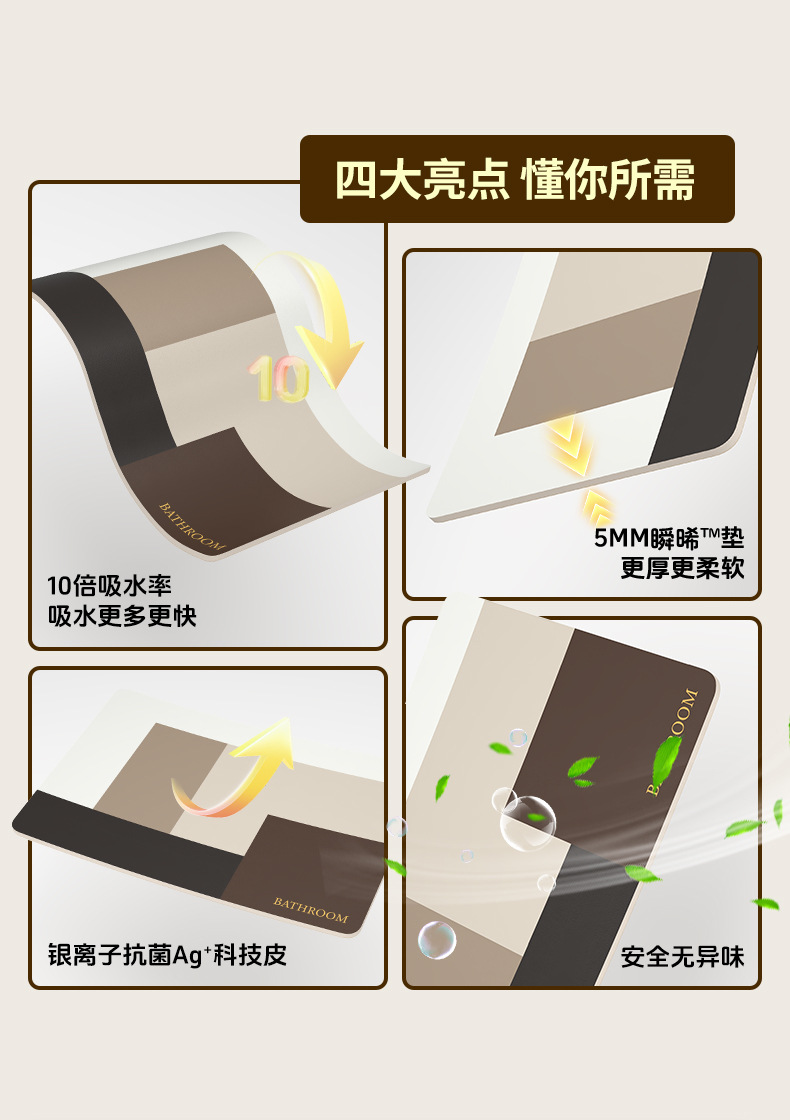 四大亮点 懂你所需

10

BATHROOM

10倍吸水率
吸水更多更快

5MM瞬晞™垫
更厚更柔软

BATHROOM

银离子抗菌Ag⁺科技皮

BATHROOM

安全无异味