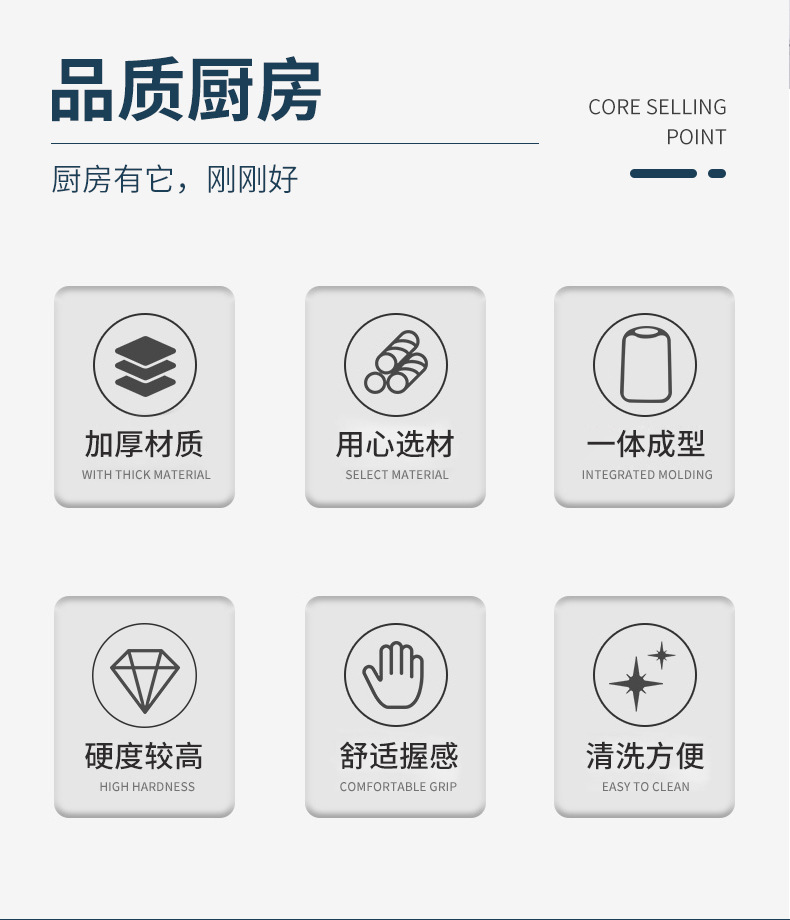 品质厨房

CORE SELLING
POINT

厨房有它，刚刚好

加厚材质
WITH THICK MATERIAL

用心选材
SELECT MATERIAL

一体成型
INTEGRATED MOLDING

硬度较高
HIGH HARDNESS

舒适握感
COMFORTABLE GRIP

清洗方便
EASY TO CLEAN