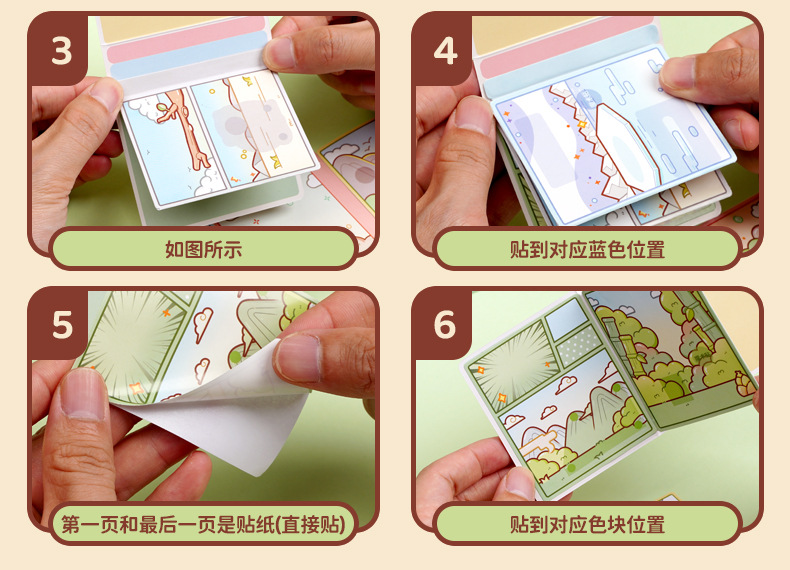 3

如图所示

4

贴到对应蓝色位置

5

第一页和最后一页是贴纸(直接贴)

6

贴到对应色块位置