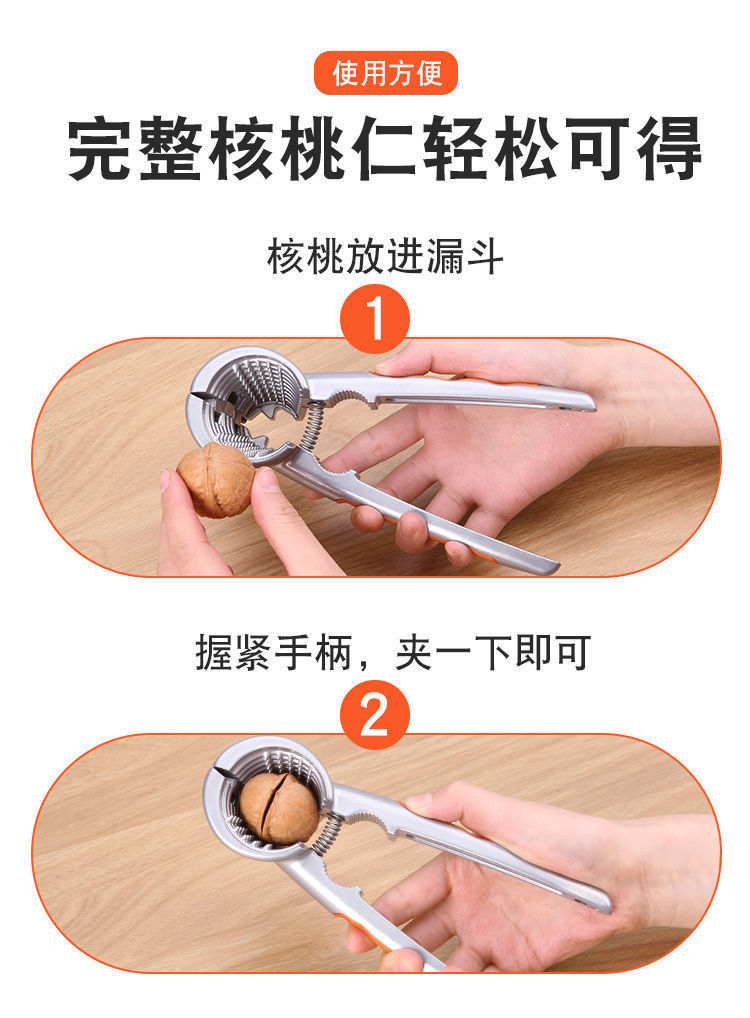 使用方便

完整核桃仁轻松可得

核桃放进漏斗

1

握紧手柄，夹一下即可

2