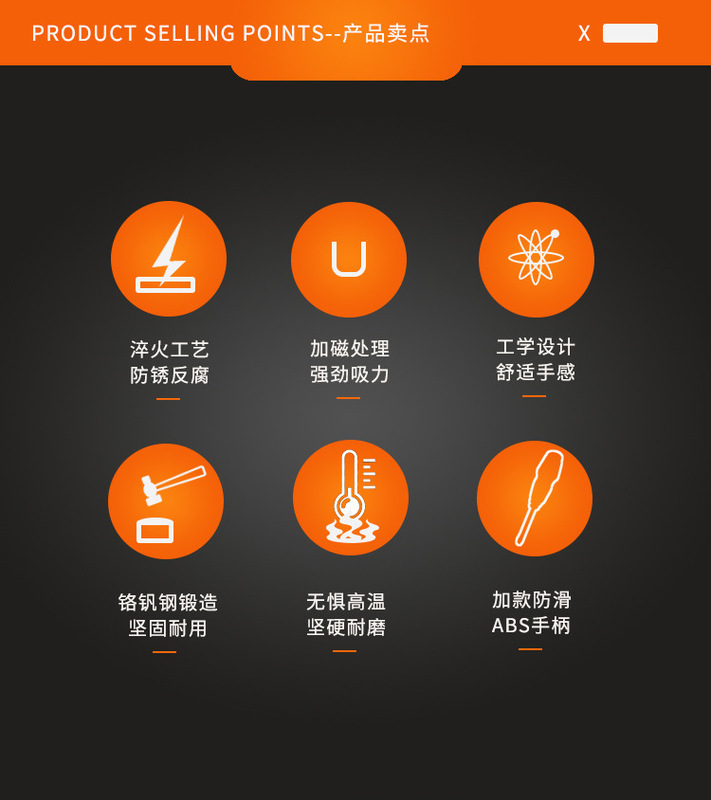 PRODUCT SELLING POINTS--产品卖点

X

淬火工艺
防锈反腐

加磁处理
强劲吸力

工学设计
舒适手感

铬钒钢锻造
坚固耐用

无惧高温
坚硬耐磨

加款防滑
ABS手柄