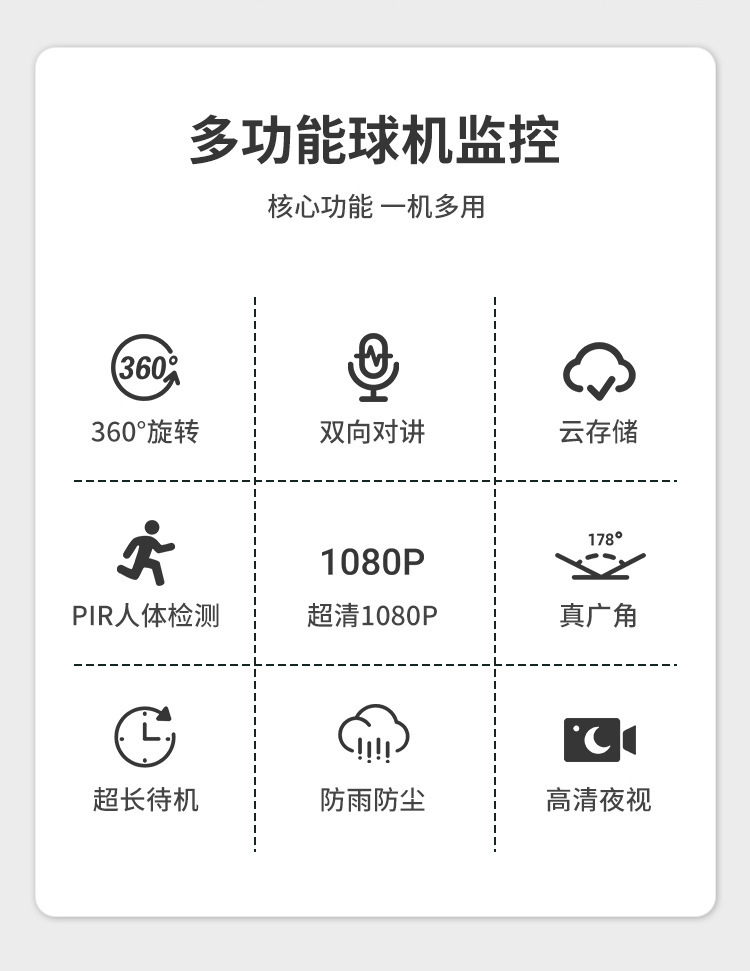 多功能球机监控

核心功能 一机多用

360°

360°旋转

双向对讲

云存储

PIR人体检测

1080P

超清1080P

178°

真广角

超长待机

防雨防尘

高清夜视