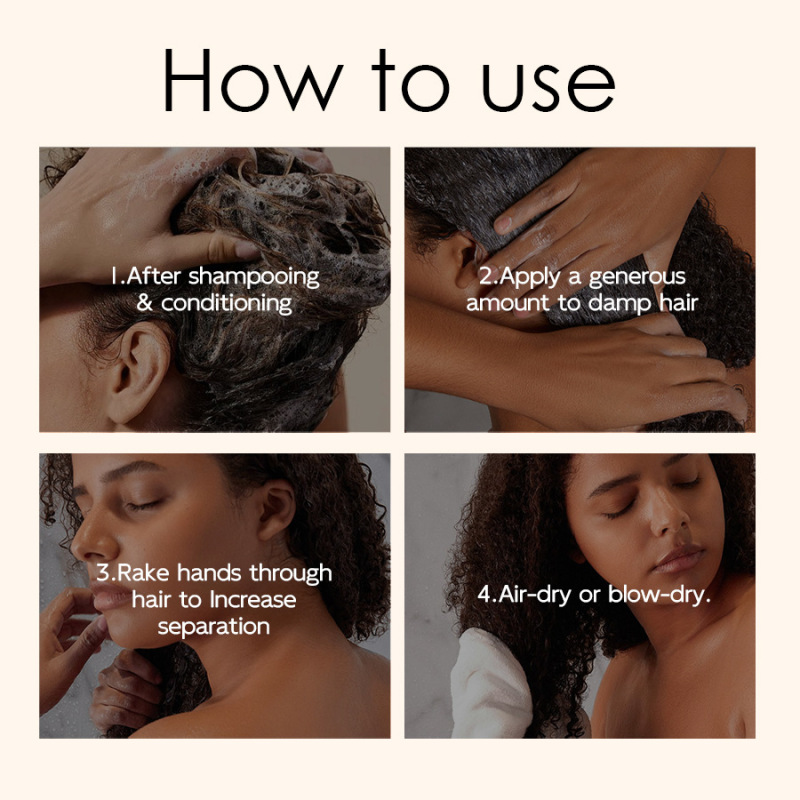 How to use

1.After shampooing & conditioning

2.Apply a generous amount to damp hair

3.Rake hands through hair to Increase separation

4.Air-dry or blow-dry.