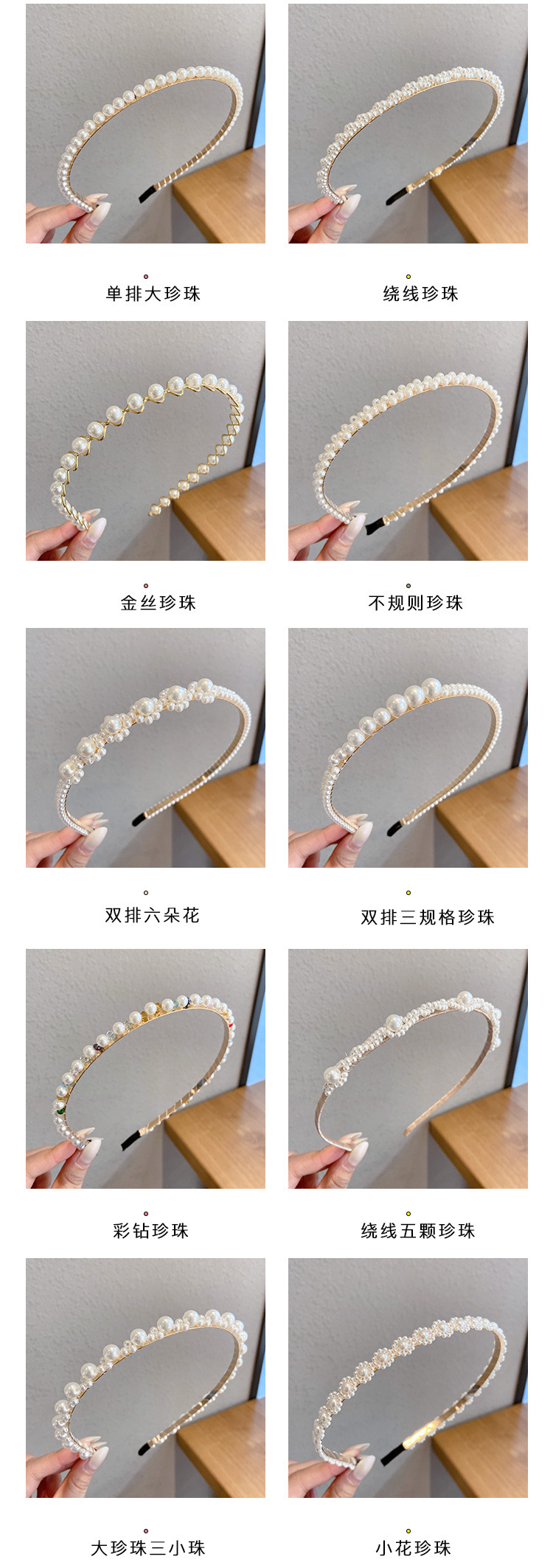 单排大珍珠

绕线珍珠

金丝珍珠

不规则珍珠

双排六朵花

双排三规格珍珠

彩钻珍珠

绕线五颗珍珠

大珍珠三小珠

小花珍珠