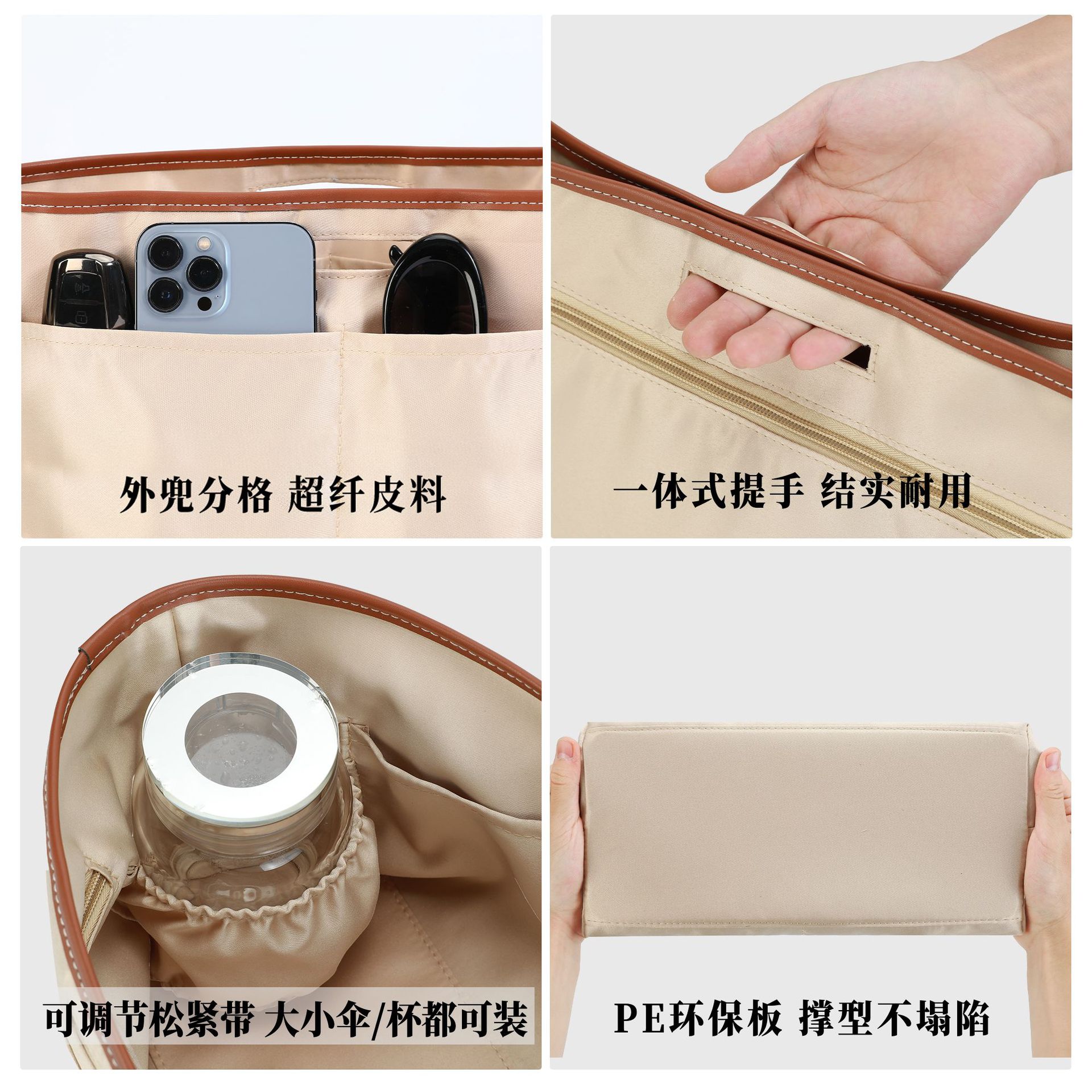 外兜分格 超纤皮料

一体式提手 结实耐用

可调节松紧带 大小伞/杯都可装

PE环保板 撑型不塌陷