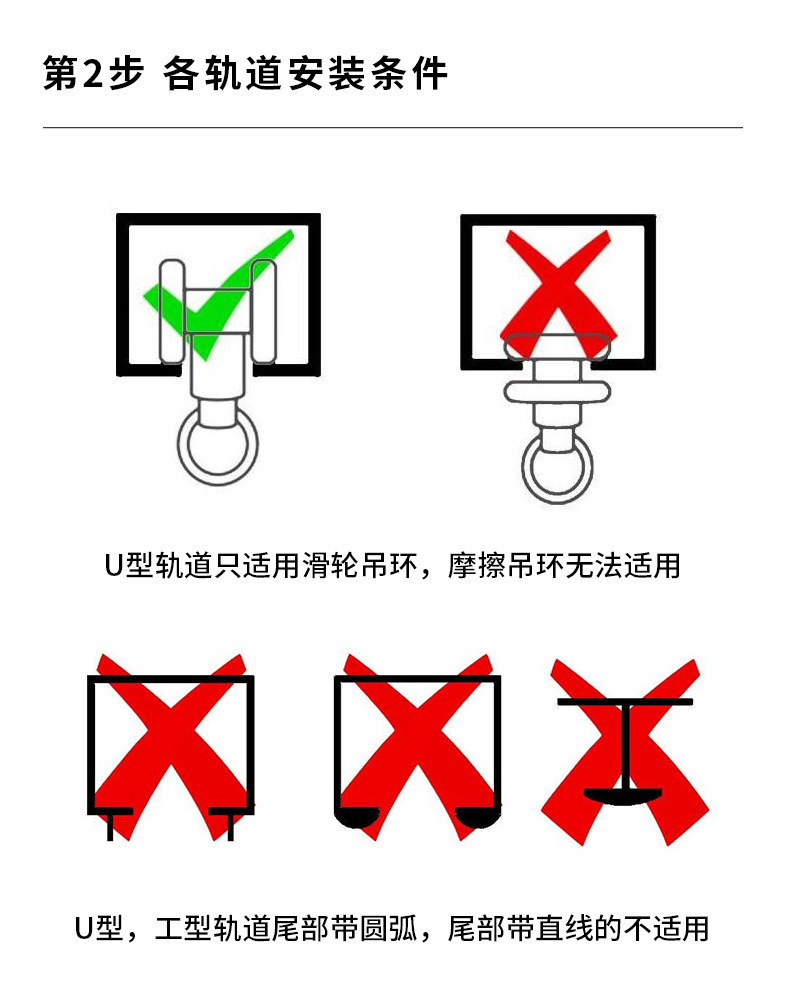 第2步 各轨道安装条件

U型轨道只适用滑轮吊环，摩擦吊环无法适用

U型，工型轨道尾部带圆弧，尾部带直线的不适用