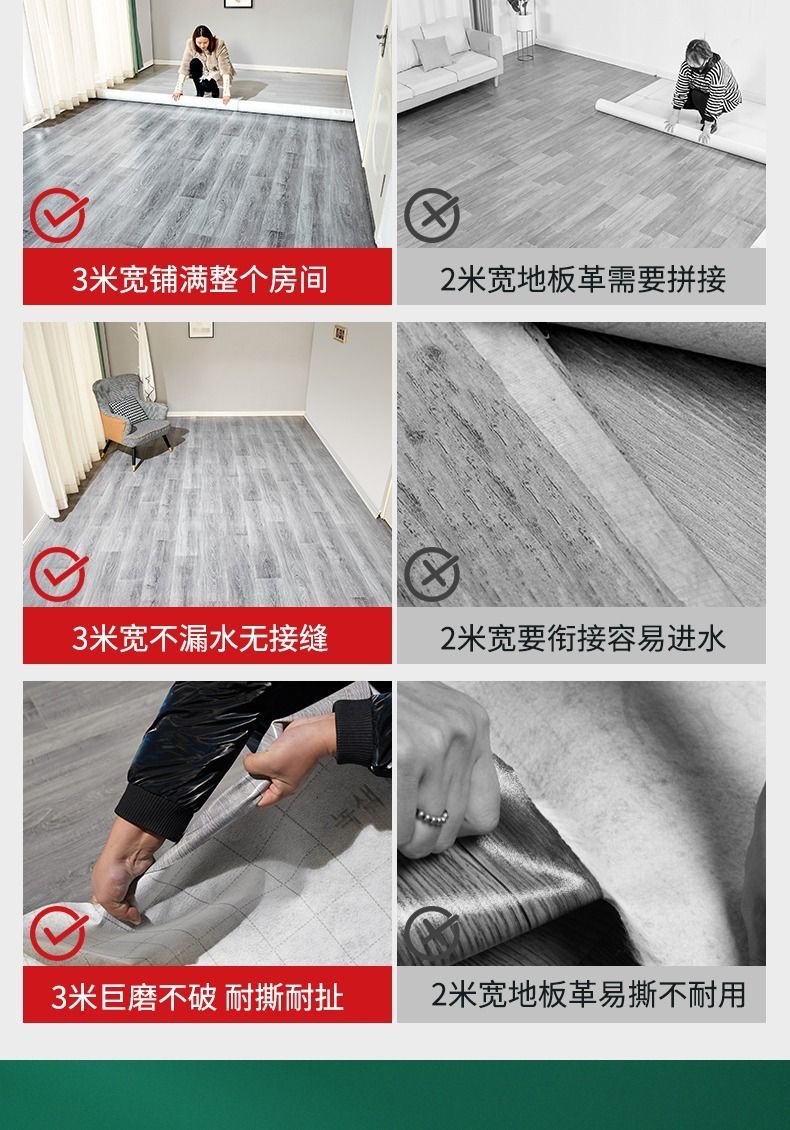 3米宽铺满整个房间

2米宽地板革需要拼接

3米宽不漏水无接缝

2米宽要衔接容易进水

3米巨磨不破 耐撕耐扯

2米宽地板革易撕不耐用