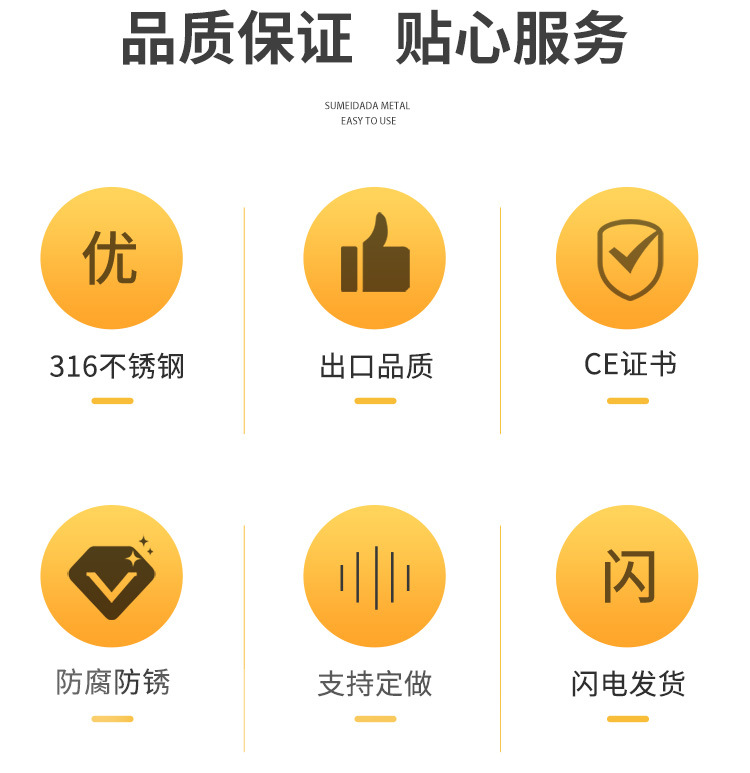 品质保证 贴心服务

SUMEIDADA METAL
EASY TO USE

优

316不锈钢

出口品质

CE证书

防腐防锈

支持定做

闪

闪电发货