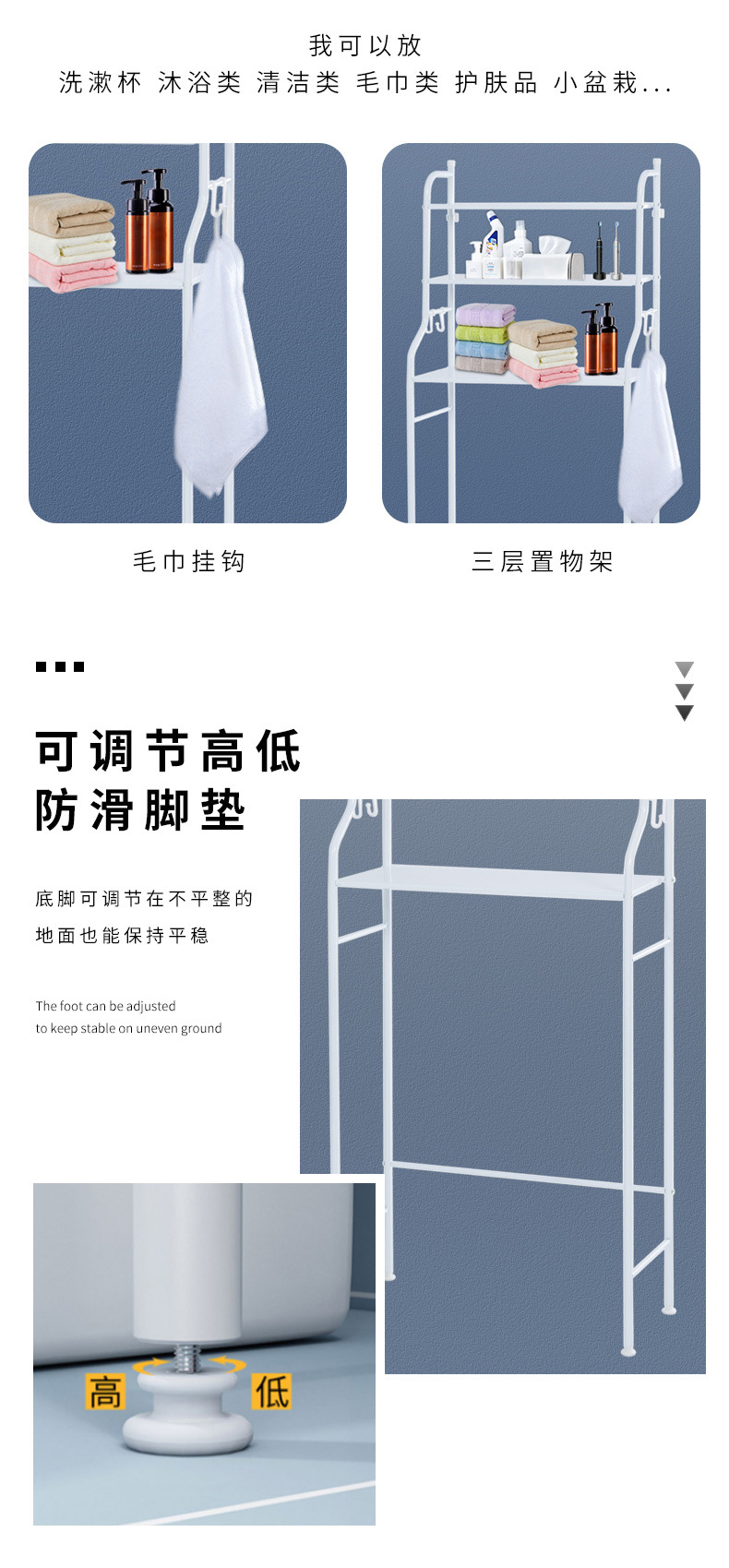 我可以放
洗漱杯 沐浴类 清洁类 毛巾类 护肤品 小盆栽...

毛巾挂钩

三层置物架

可调节高低
防滑脚垫

底脚可调节在不平整的
地面也能保持平稳

The foot can be adjusted
to keep stable on uneven ground

高 低