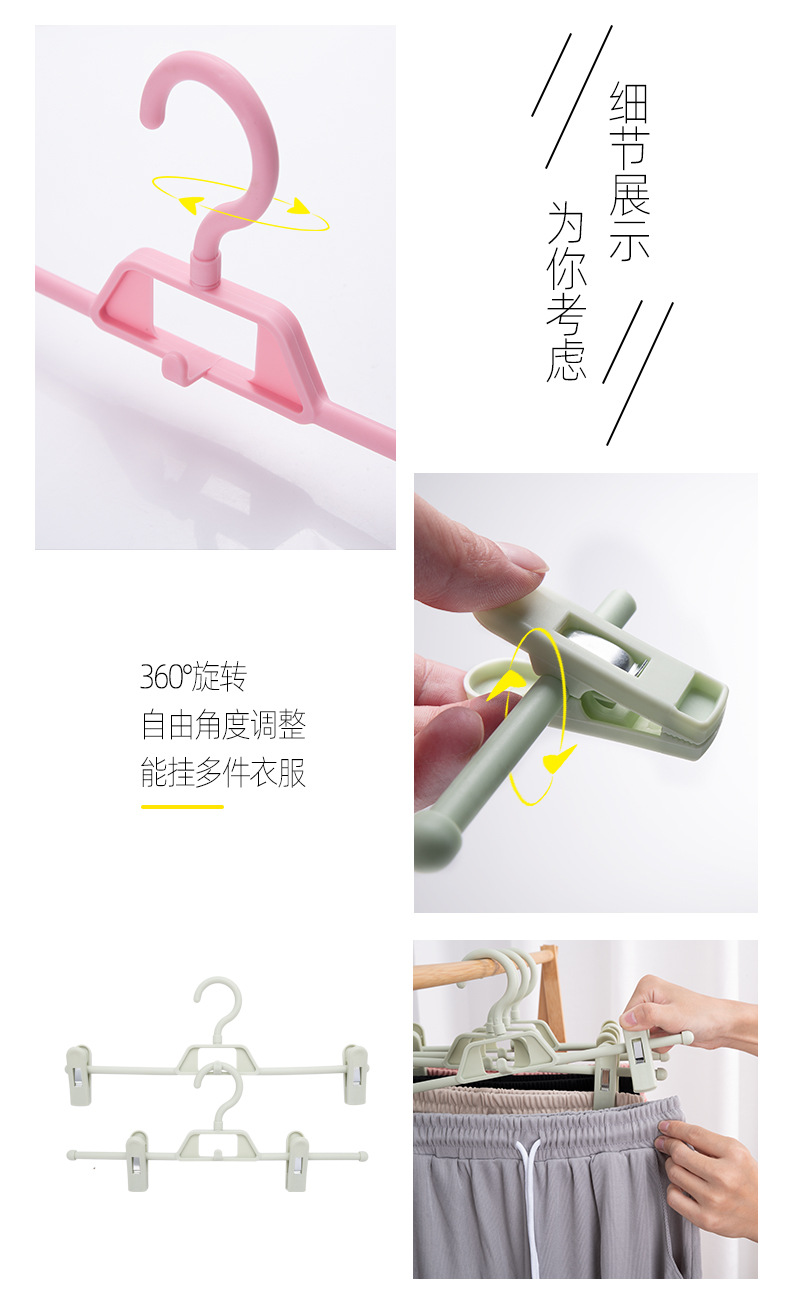 细节展示
为你考虑

360°旋转
自由角度调整
能挂多件衣服