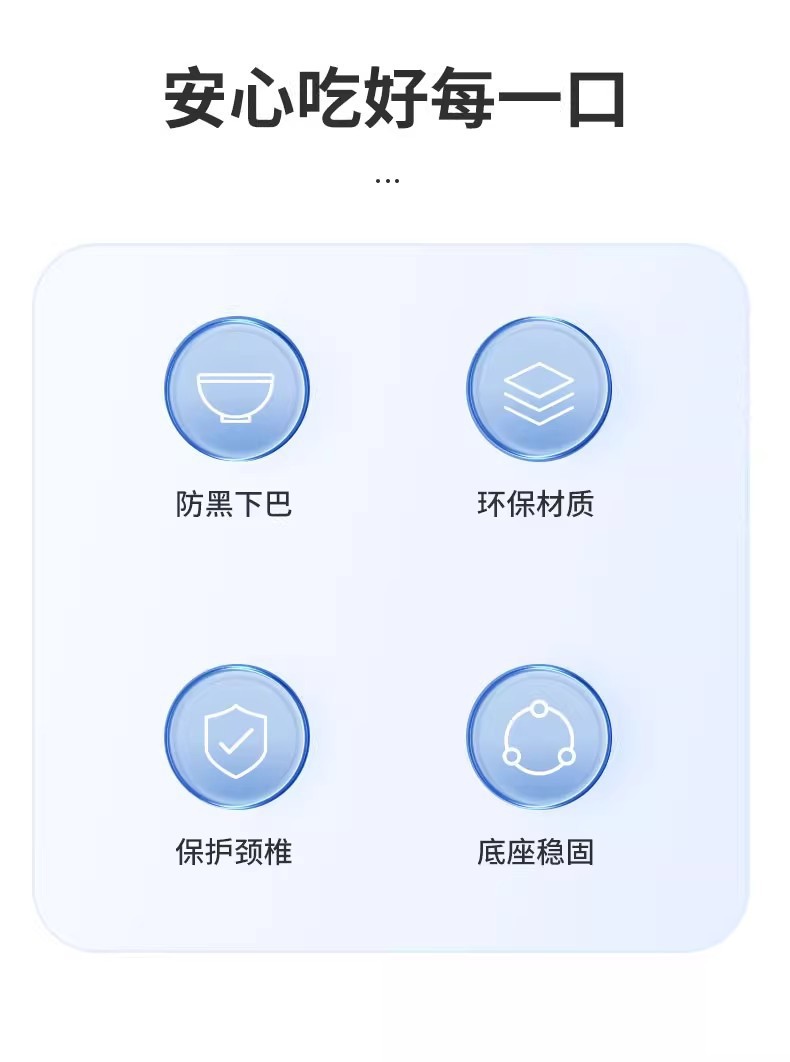 安心吃好每一口

...

防黑下巴

环保材质

保护颈椎

底座稳固