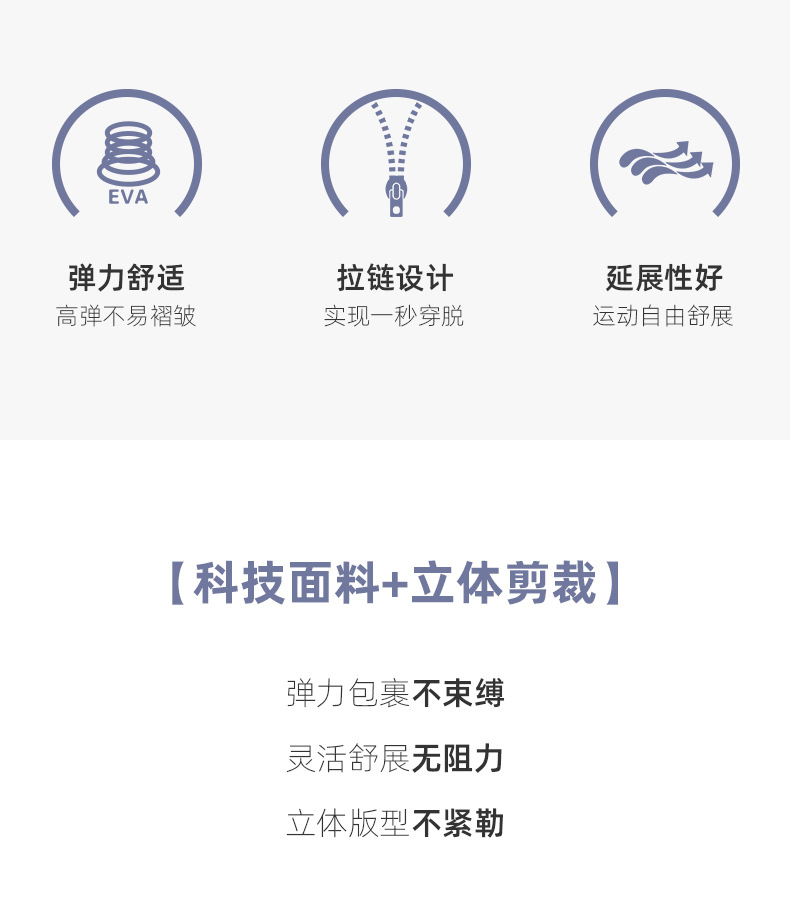 EVA

弹力舒适
高弹不易褶皱

拉链设计
实现一秒穿脱

延展性好
运动自由舒展

【科技面料+立体剪裁】

弹力包裹不束缚

灵活舒展无阻力

立体版型不紧勒