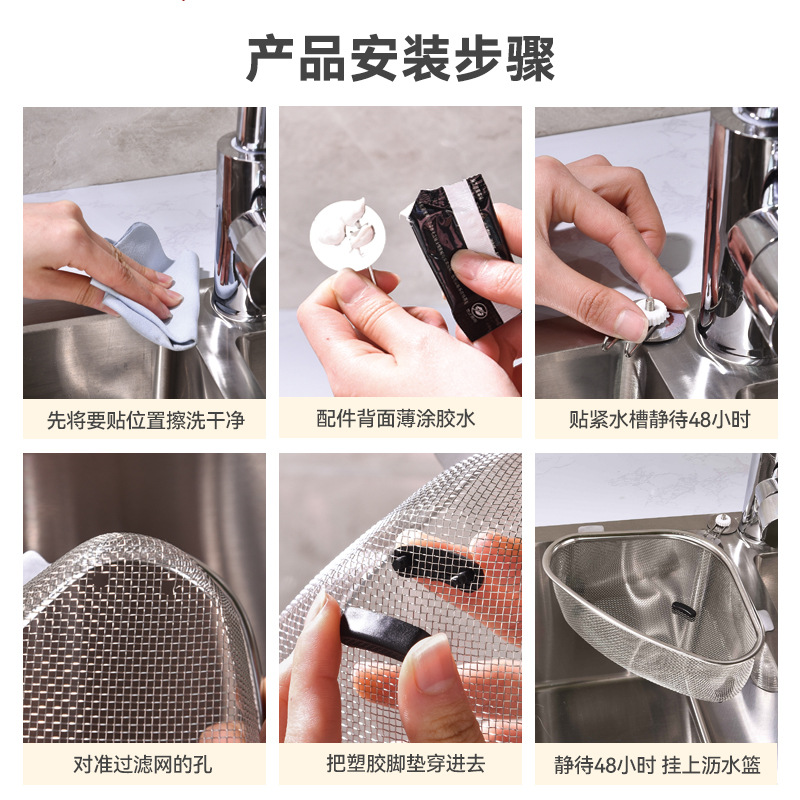 产品安装步骤

先将要贴位置擦洗干净

配件背面薄涂胶水

贴紧水槽静待48小时

对准过滤网的孔

把塑胶脚垫穿进去

静待48小时 挂上沥水篮