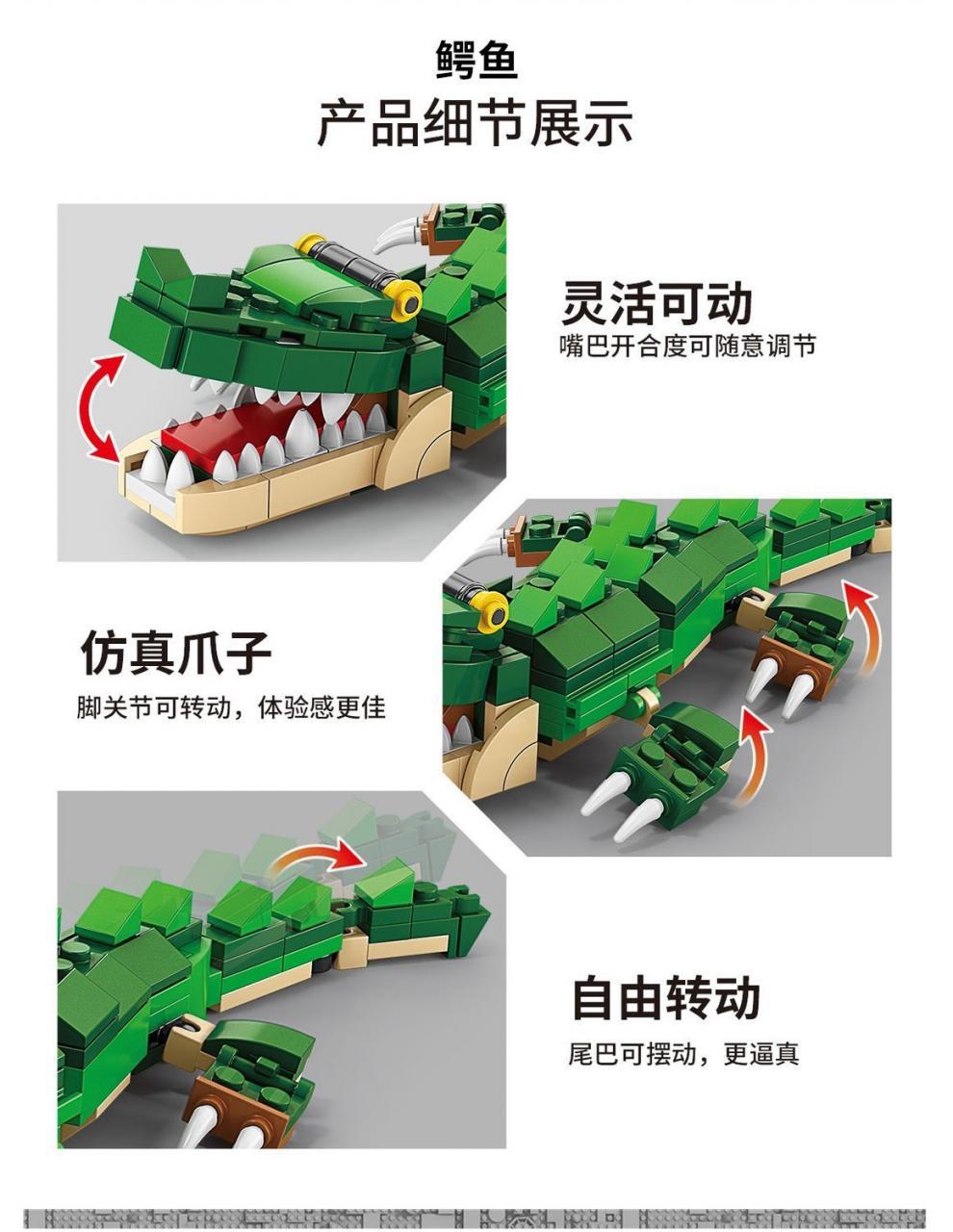 鳄鱼
产品细节展示

灵活可动
嘴巴开合度可随意调节

仿真爪子
脚关节可转动，体验感更佳

自由转动
尾巴可摆动，更逼真