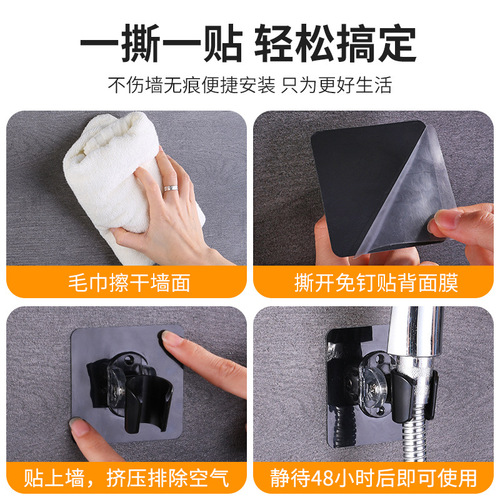 一撕一贴 轻松搞定

不伤墙无痕便捷安装 只为更好生活

毛巾擦干墙面

撕开免钉贴背面膜

贴上墙，挤压排除空气

静待48小时后即可使用