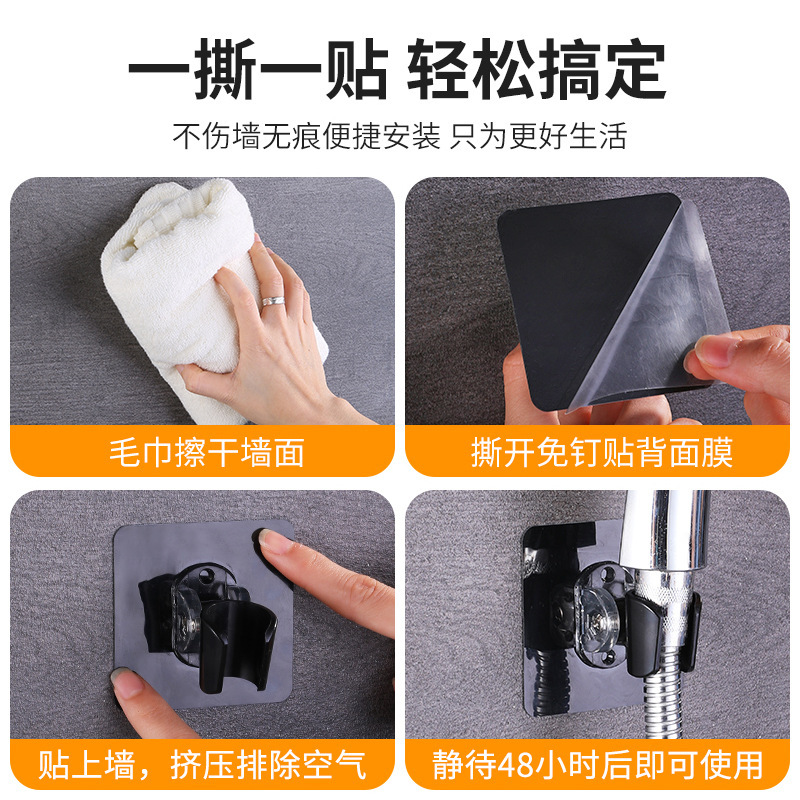 一撕一贴 轻松搞定

不伤墙无痕便捷安装 只为更好生活

毛巾擦干墙面

撕开免钉贴背面膜

贴上墙，挤压排除空气

静待48小时后即可使用