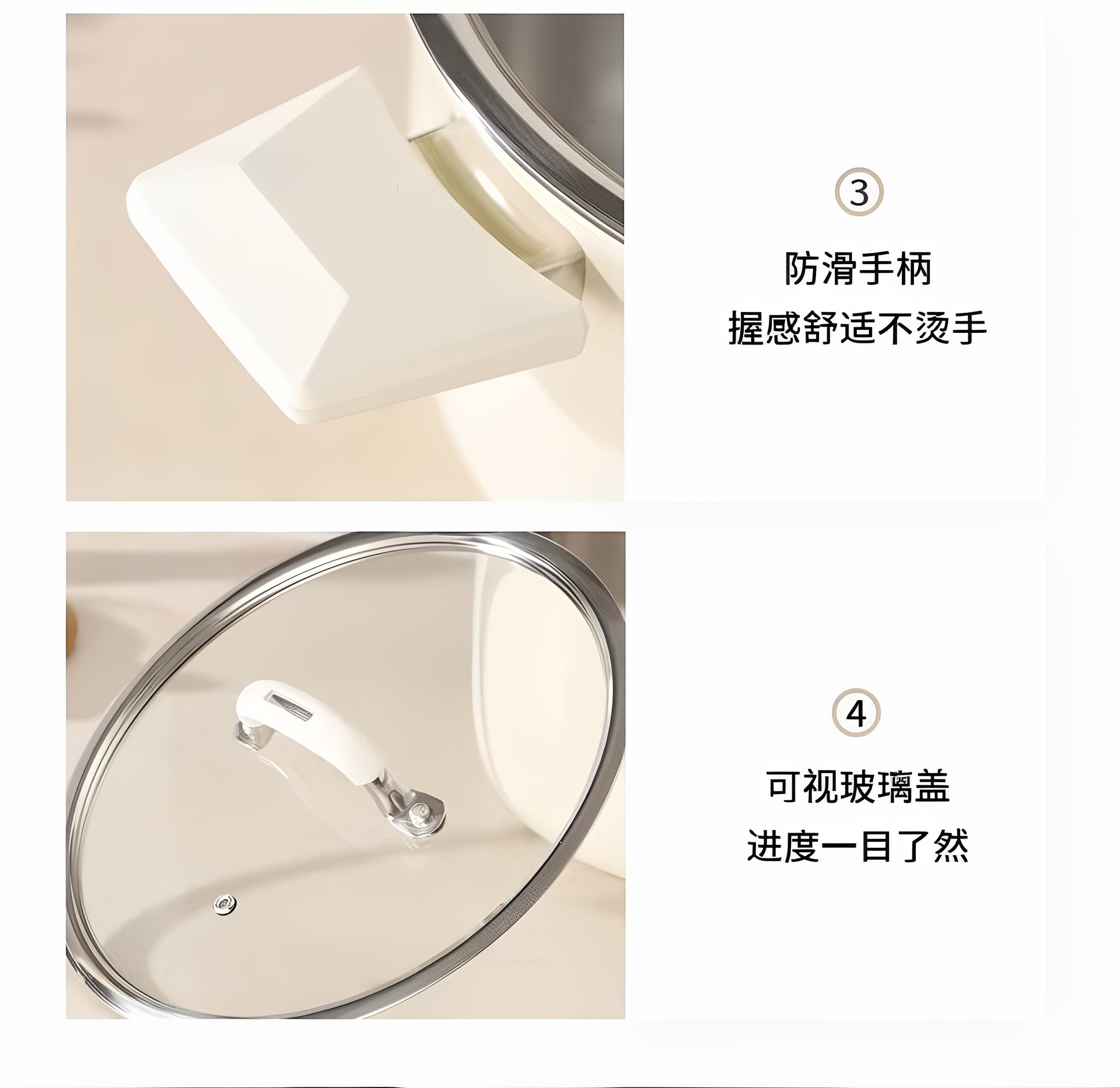 ③

防滑手柄

握感舒适不烫手

④

可视玻璃盖

进度一目了然