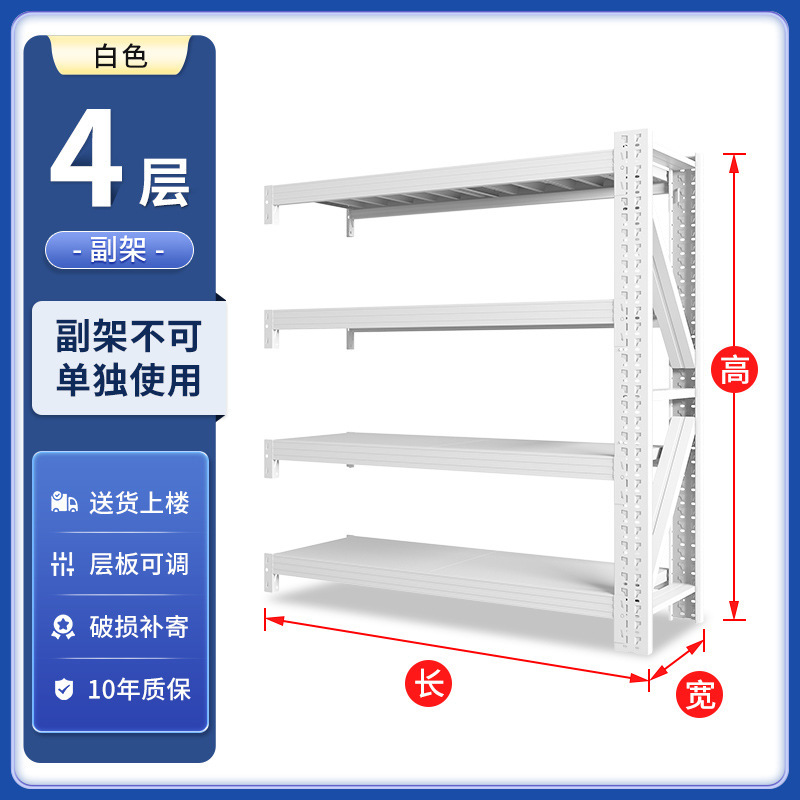 白色

4层

- 副架 -

副架不可单独使用

送货上楼

层板可调

破损补寄

10年质保

高

长

宽