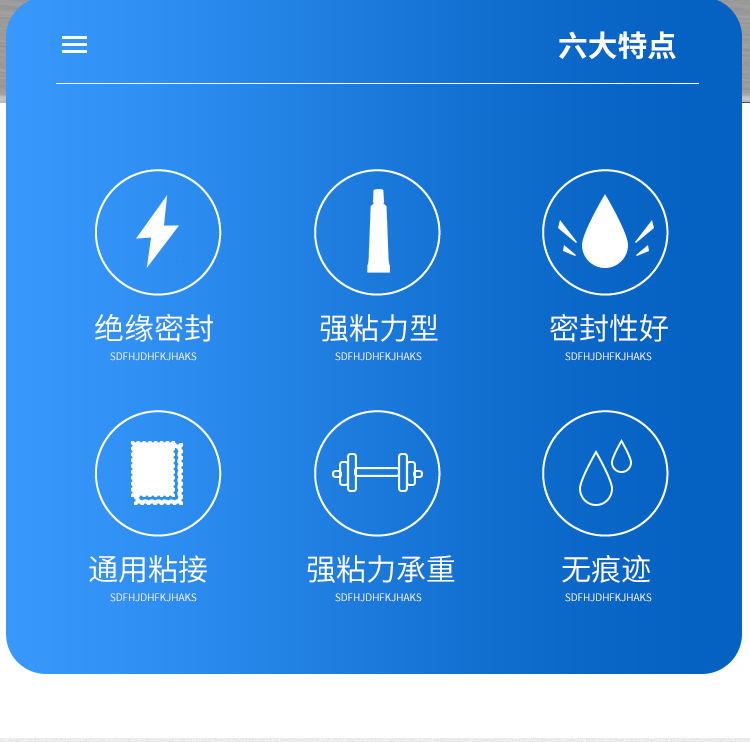 六大特点

绝缘密封
SDFHJDHFKJHAKS

强粘力型
SDFHJDHFKJHAKS

密封性好
SDFHJDHFKJHAKS

通用粘接
SDFHJDHFKJHAKS

强粘力承重
SDFHJDHFKJHAKS

无痕迹
SDFHJDHFKJHAKS