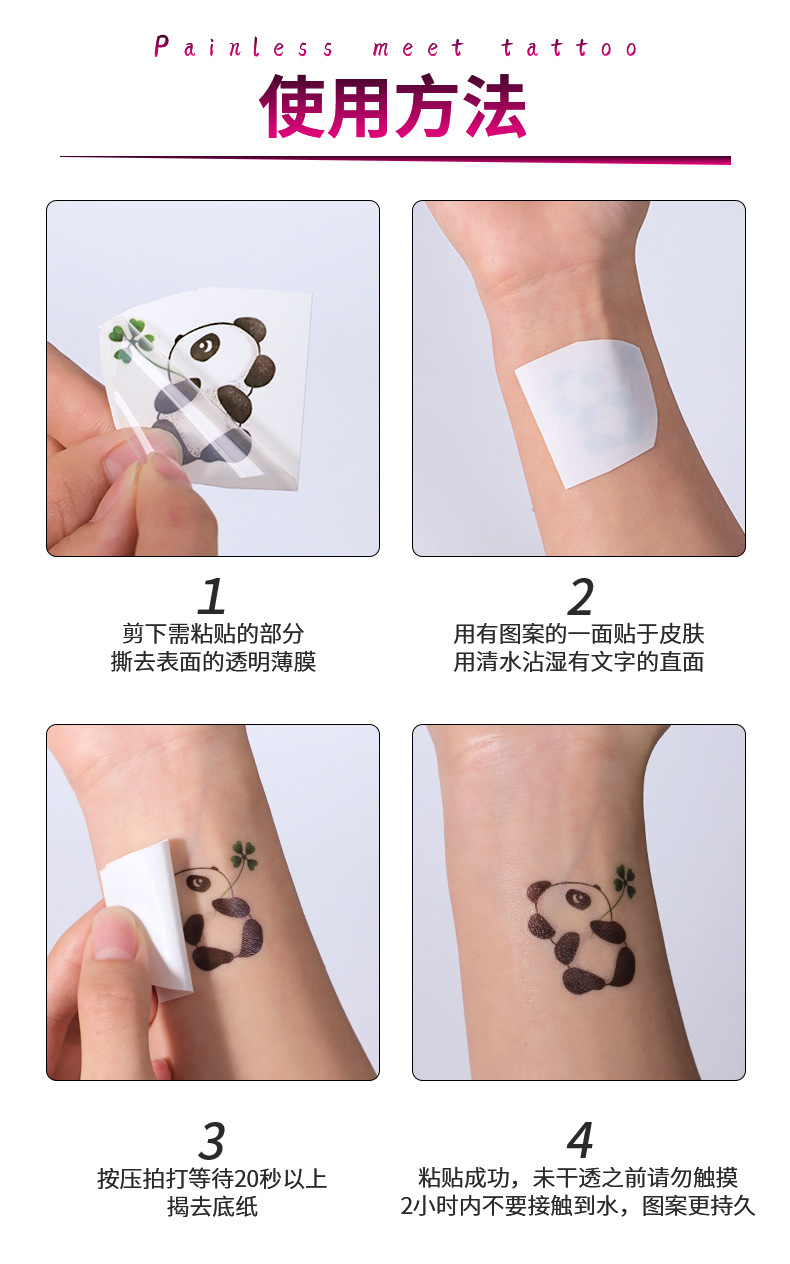 Painless meet tattoo

使用方法

1
剪下需粘贴的部分
撕去表面的透明薄膜

2
用有图案的一面贴于皮肤
用清水沾湿有文字的直面

3
按压拍打等待20秒以上
揭去底纸

4
粘贴成功，未干透之前请勿触摸
2小时内不要接触到水，图案更持久