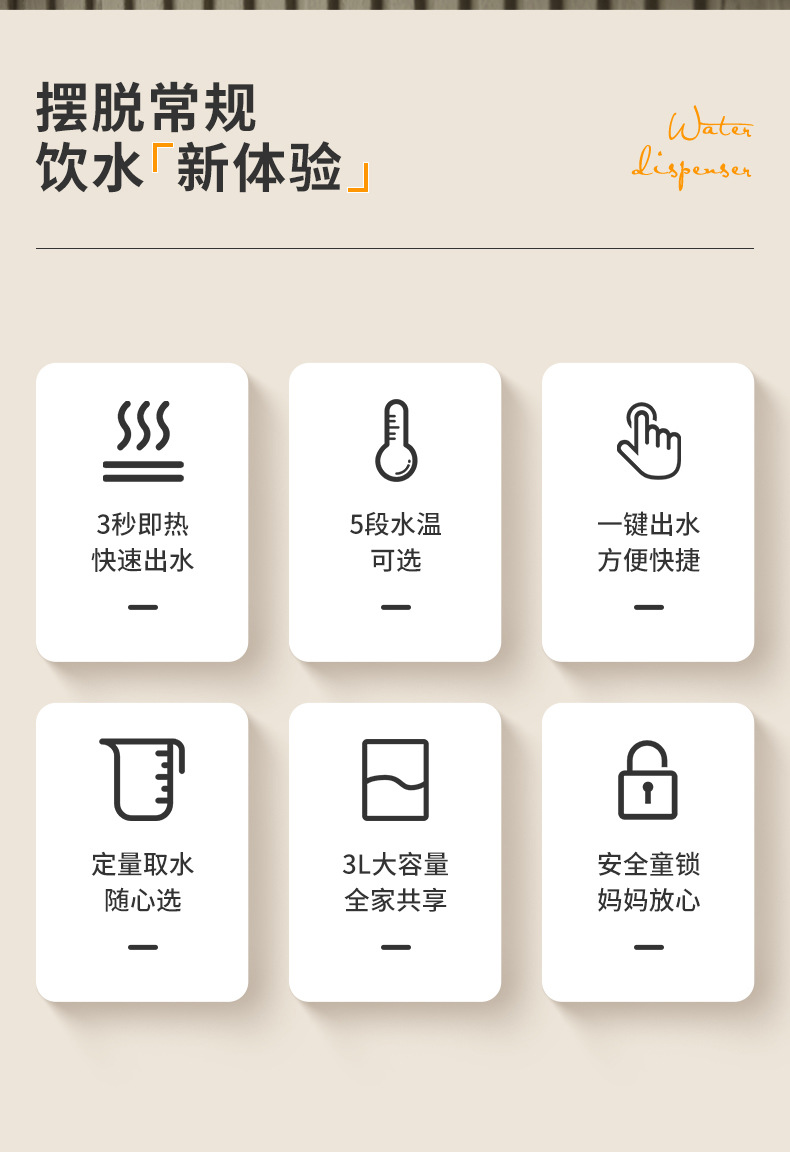 摆脱常规
饮水「新体验」

Water
dispenser

3秒即热
快速出水

-

5段水温
可选

-

一键出水
方便快捷

-

定量取水
随心选

-

3L大容量
全家共享

-

安全童锁
妈妈放心

-