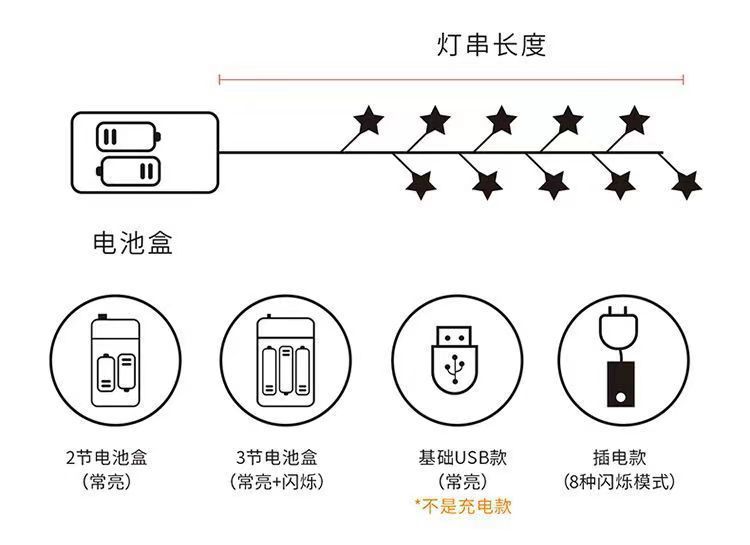 灯串长度

电池盒

2节电池盒
(常亮)

3节电池盒
(常亮+闪烁)

基础USB款
(常亮)
*不是充电款

插电款
(8种闪烁模式)