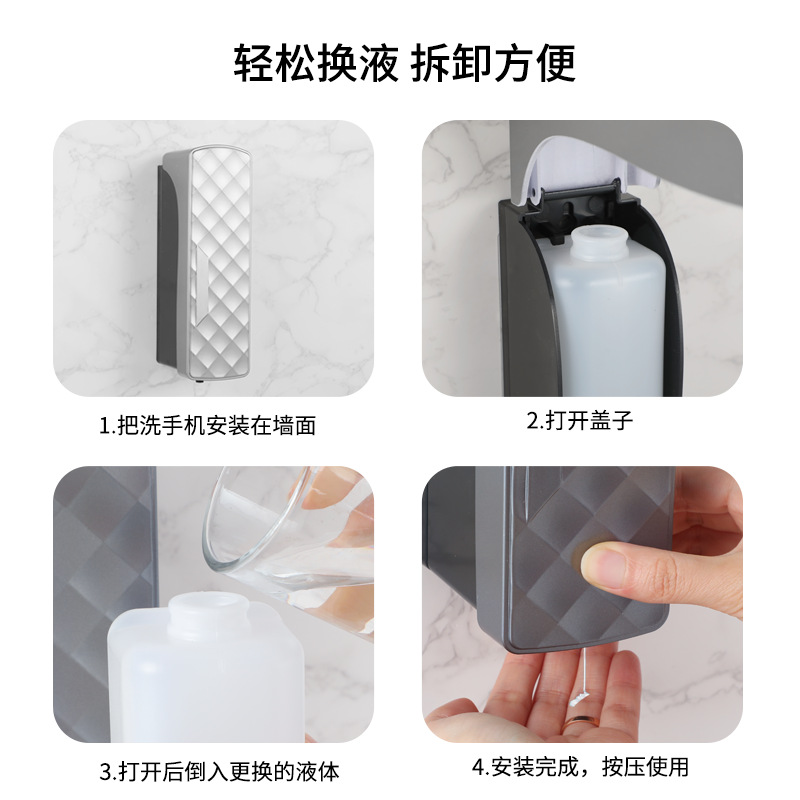 轻松换液 拆卸方便

1.把洗手机安装在墙面

2.打开盖子

3.打开后倒入更换的液体

4.安装完成，按压使用