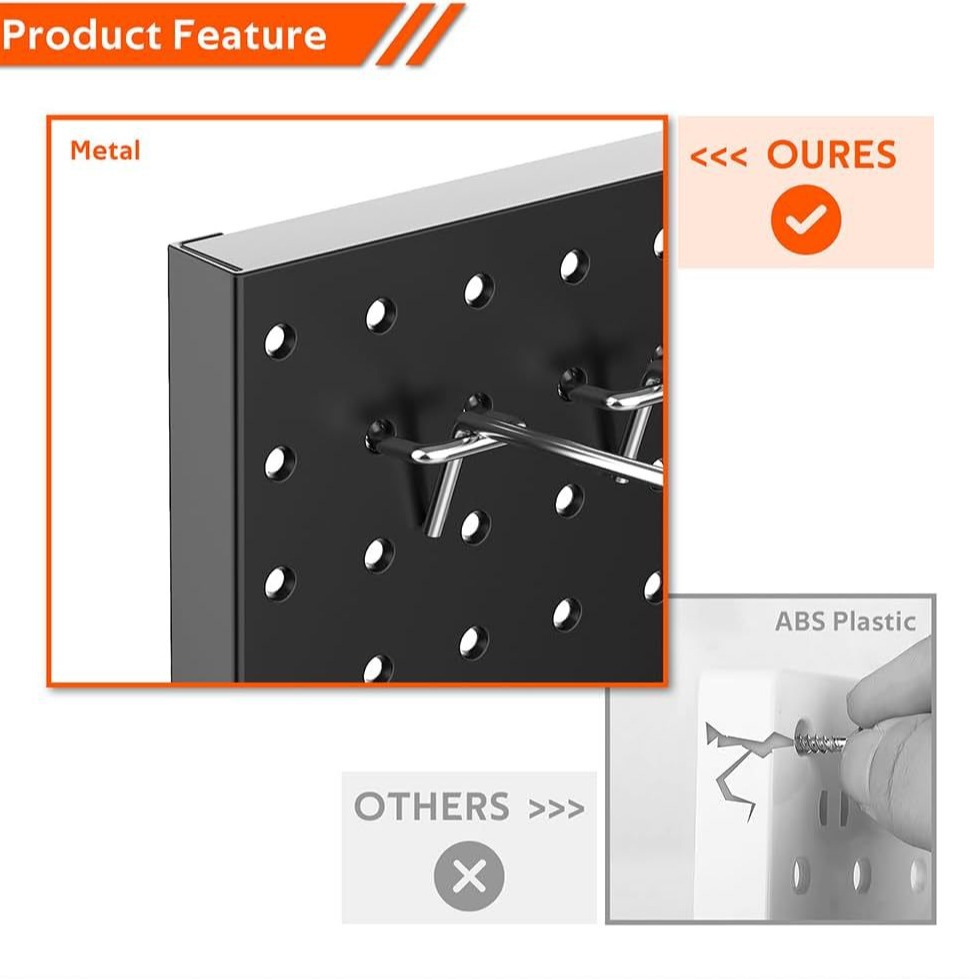 Product Feature

Metal

<<< OURES

ABS Plastic

OTHERS >>>