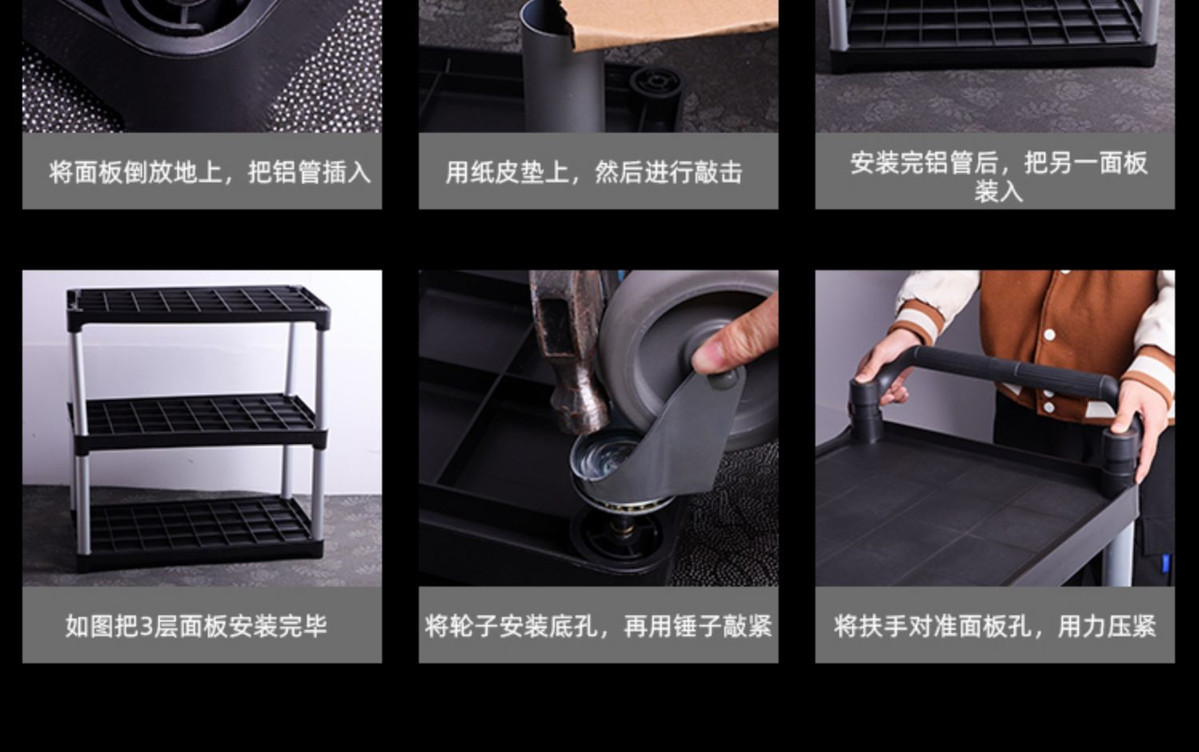 将面板倒放地上，把铝管插入

用纸皮垫上，然后进行敲击

安装完铝管后，把另一面板装入

如图把3层面板安装完毕

将轮子安装底孔，再用锤子敲紧

将扶手对准面板孔，用力压紧