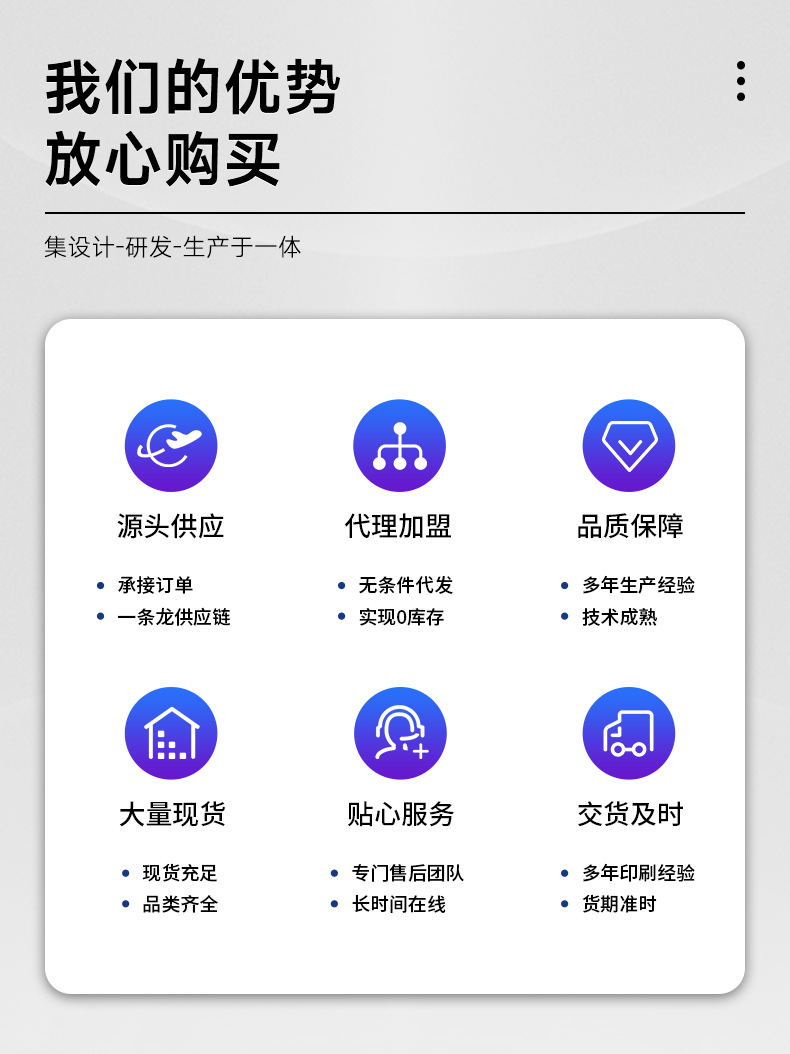 我们的优势
放心购买

集设计-研发-生产于一体

源头供应

• 承接订单
• 一条龙供应链

代理加盟

• 无条件代发
• 实现0库存

品质保障

• 多年生产经验
• 技术成熟

大量现货

• 现货充足
• 品类齐全

贴心服务

• 专门售后团队
• 长时间在线

交货及时

• 多年印刷经验
• 货期准时