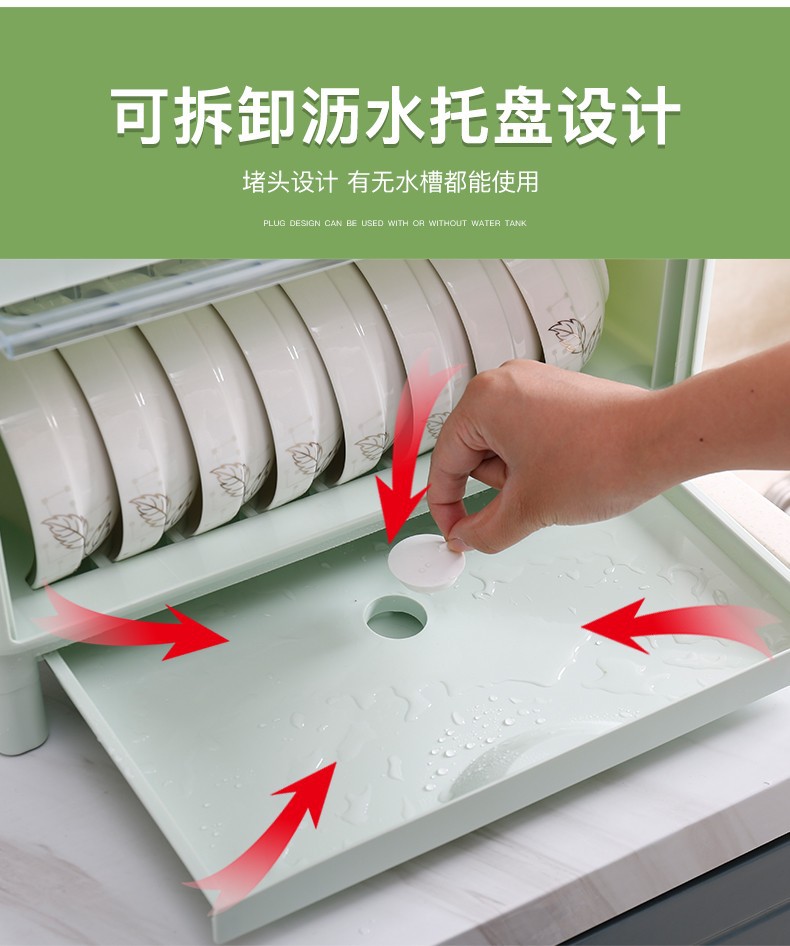 可拆卸沥水托盘设计

堵头设计 有无水槽都能使用

PLUG DESIGN CAN BE USED WITH OR WITHOUT WATER TANK