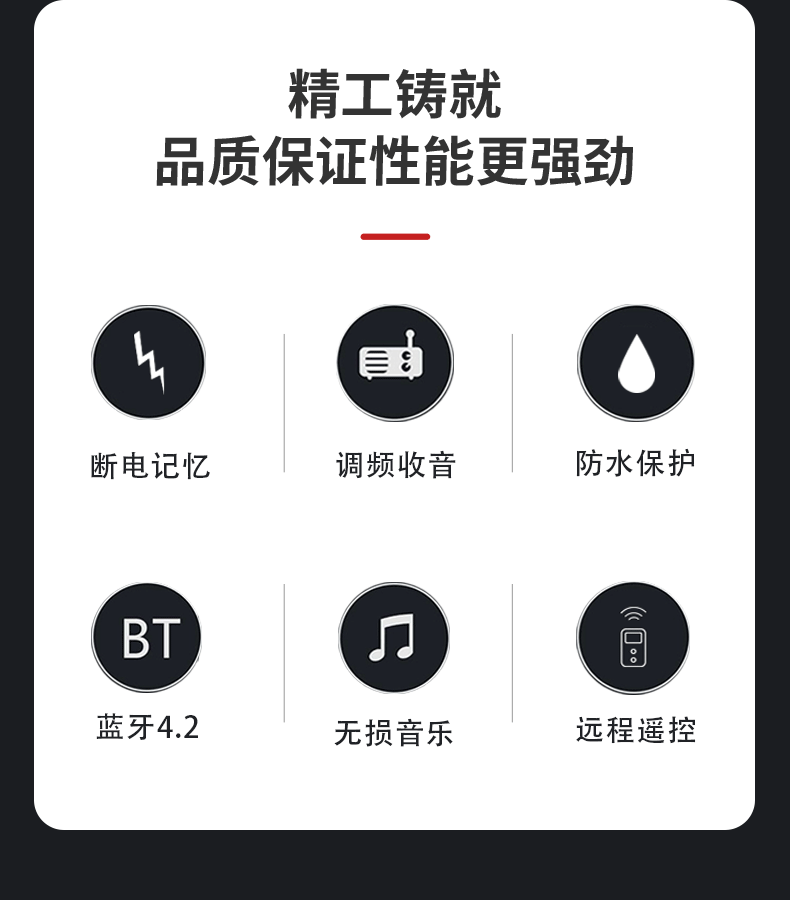 精工铸就
品质保证性能更强劲

断电记忆

调频收音

防水保护

BT

蓝牙4.2

无损音乐

远程遥控