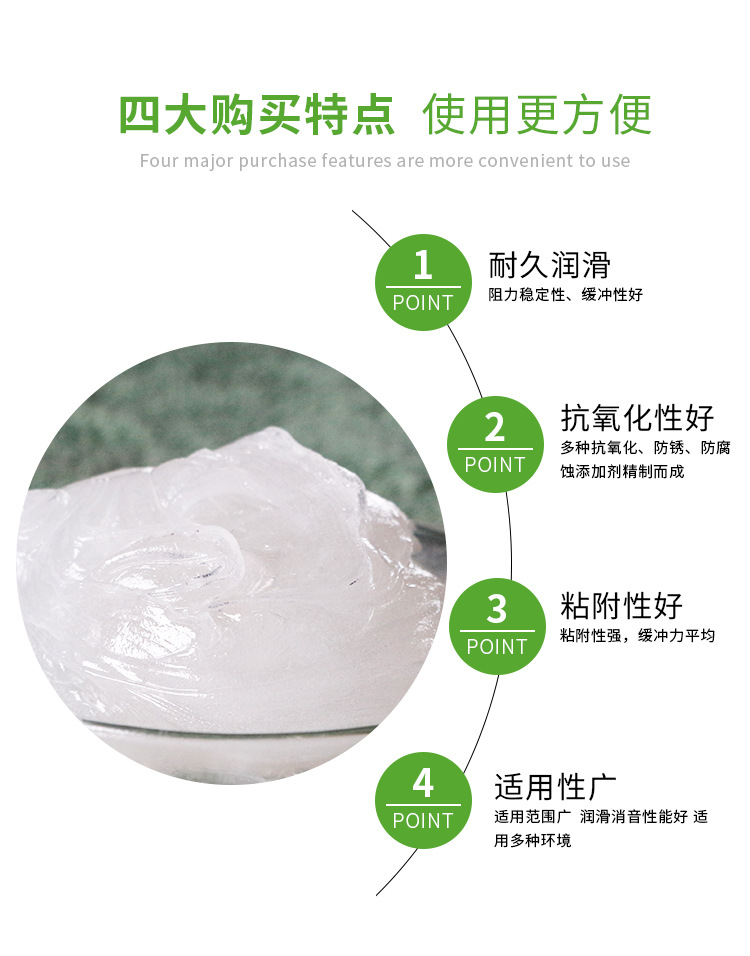 四大购买特点 使用更方便

Four major purchase features are more convenient to use

1
POINT
耐久润滑
阻力稳定性、缓冲性好

2
POINT
抗氧化性好
多种抗氧化、防锈、防腐蚀添加剂精制而成

3
POINT
粘附性好
粘附性强，缓冲力平均

4
POINT
适用性广
适用范围广 润滑消音性能好 适用多种环境