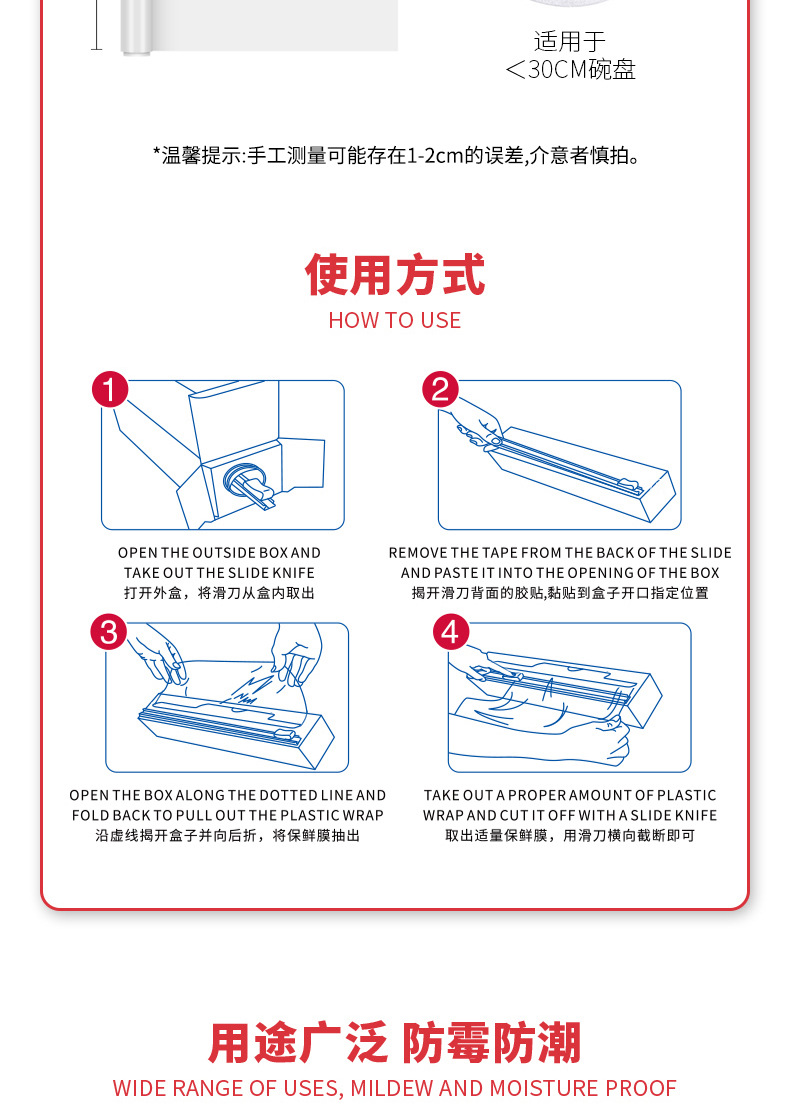 适用于
＜30CM碗盘

*温馨提示:手工测量可能存在1-2cm的误差,介意者慎拍。

使用方式
HOW TO USE

1

OPEN THE OUTSIDE BOX AND TAKE OUT THE SLIDE KNIFE
打开外盒，将滑刀从盒内取出

2

REMOVE THE TAPE FROM THE BACK OF THE SLIDE AND PASTE IT INTO THE OPENING OF THE BOX
揭开滑刀背面的胶贴,黏贴到盒子开口指定位置

3

OPEN THE BOX ALONG THE DOTTED LINE AND FOLD BACK TO PULL OUT THE PLASTIC WRAP
沿虚线揭开盒子并向后折，将保鲜膜抽出

4

TAKE OUT A PROPER AMOUNT OF PLASTIC WRAP AND CUT IT OFF WITH A SLIDE KNIFE
取出适量保鲜膜，用滑刀横向截断即可

用途广泛 防霉防潮
WIDE RANGE OF USES, MILDEW AND MOISTURE PROOF