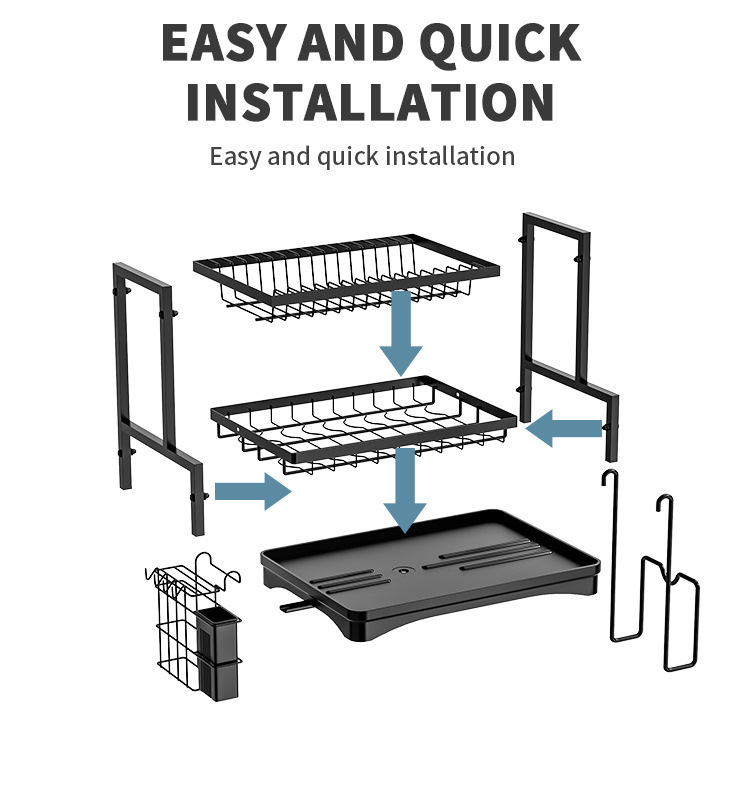 EASY AND QUICK INSTALLATION

Easy and quick installation