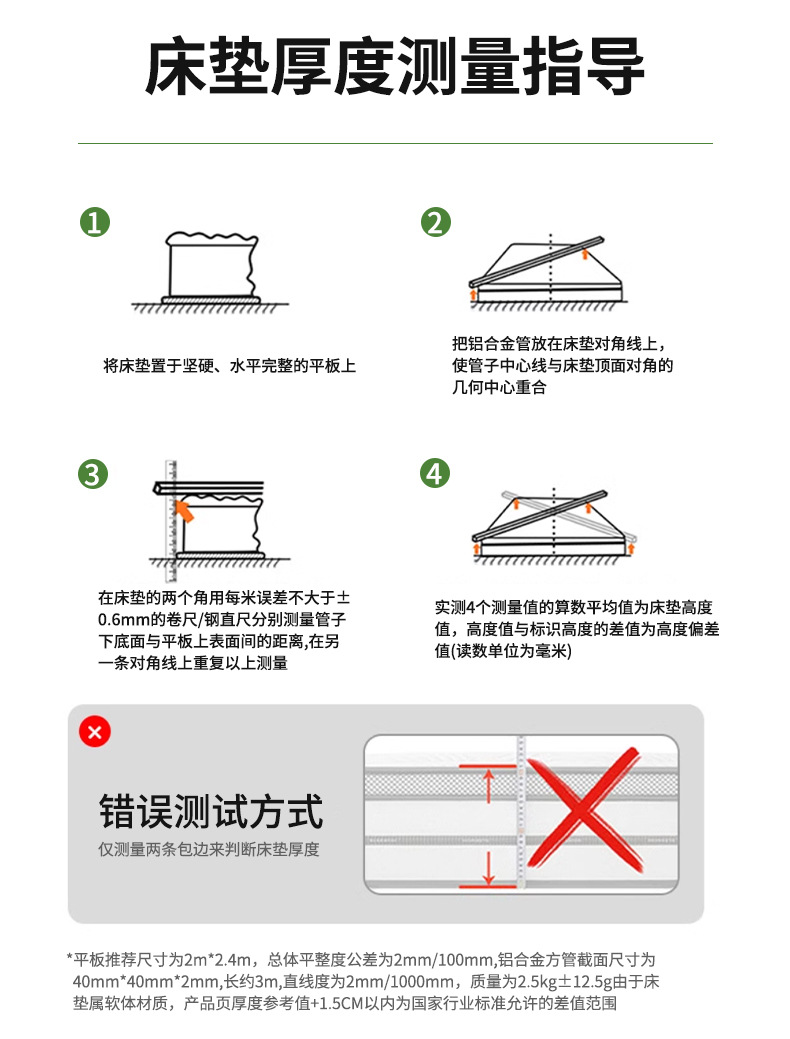 床垫厚度测量指导

1

将床垫置于坚硬、水平完整的平板上

2

把铝合金管放在床垫对角线上，使管子中心线与床垫顶面对角的几何中心重合

3

在床垫的两个角用每米误差不大于±0.6mm的卷尺/钢直尺分别测量管子下底面与平板上表面间的距离,在另一条对角线上重复以上测量

4

实测4个测量值的算数平均值为床垫高度值，高度值与标识高度的差值为高度偏差值(读数单位为毫米)

错误测试方式

仅测量两条包边来判断床垫厚度

*平板推荐尺寸为2m*2.4m，总体平整度公差为2mm/100mm,铝合金方管截面尺寸为40mm*40mm*2mm,长约3m,直线度为2mm/1000mm，质量为2.5kg±12.5g由于床垫属软体材质，产品页厚度参考值+1.5CM以内为国家行业标准允许的差值范围